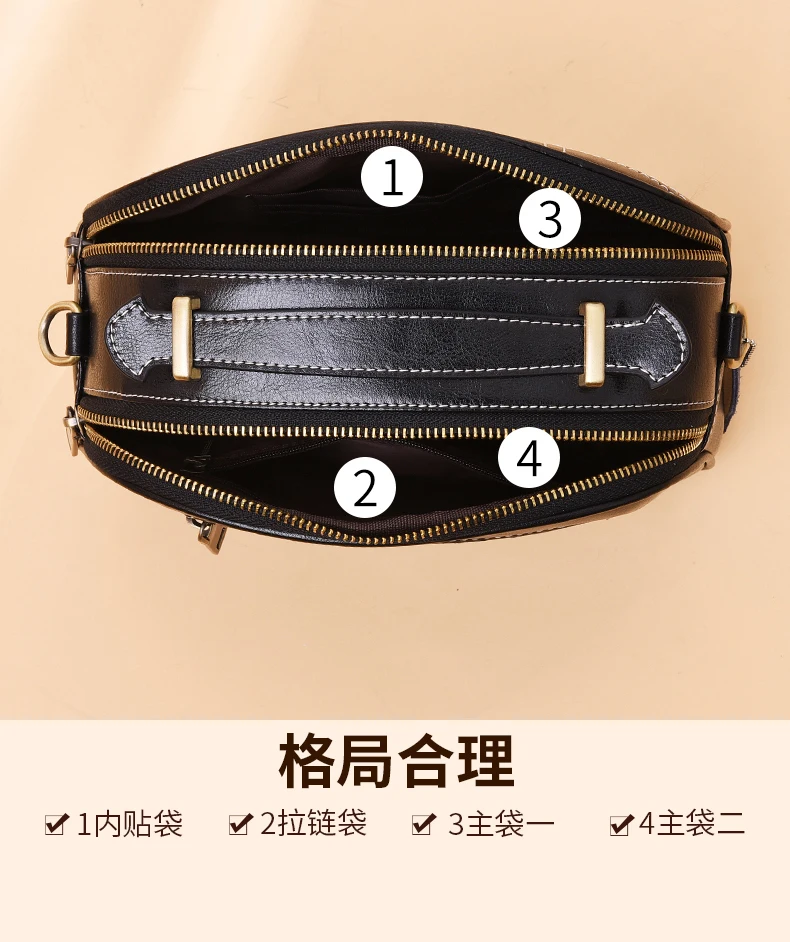 1

3

4

2

格局合理

☑ 1内贴袋 ☑ 2拉链袋 ☑ 3主袋一 ☑ 4主袋二