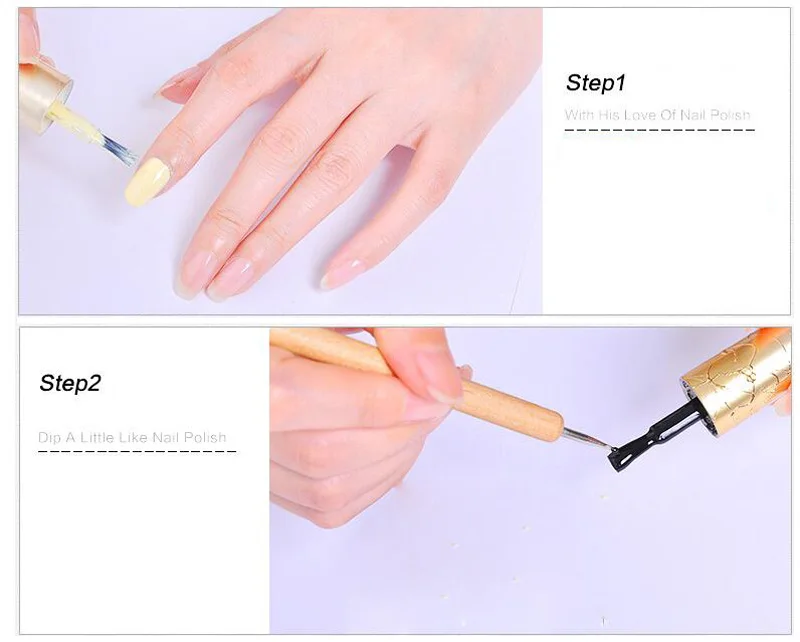 Step1

With His Love Of Nail Polish

Step2

Dip A Little Like Nail Polish