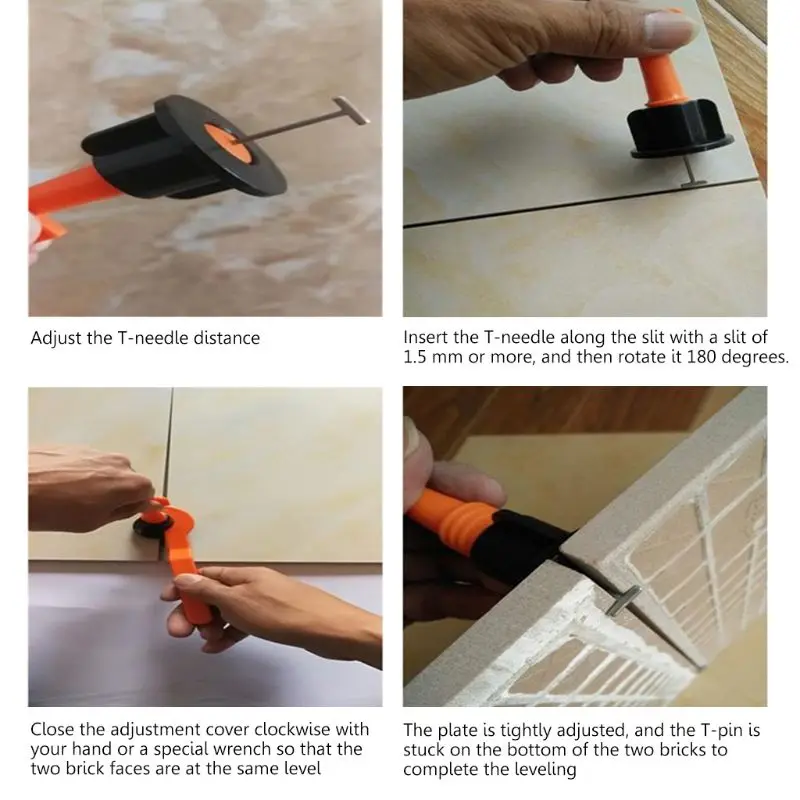 Adjust the T-needle distance

Insert the T-needle along the slit with a slit of 1.5 mm or more, and then rotate it 180 degrees.

Close the adjustment cover clockwise with your hand or a special wrench so that the two brick faces are at the same level

The plate is tightly adjusted, and the T-pin is stuck on the bottom of the two bricks to complete the leveling