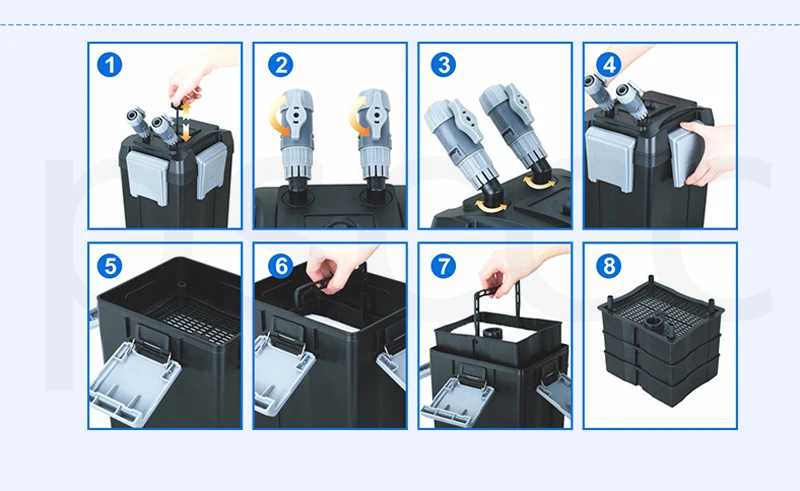 1
2
3
4
5
6
7
8