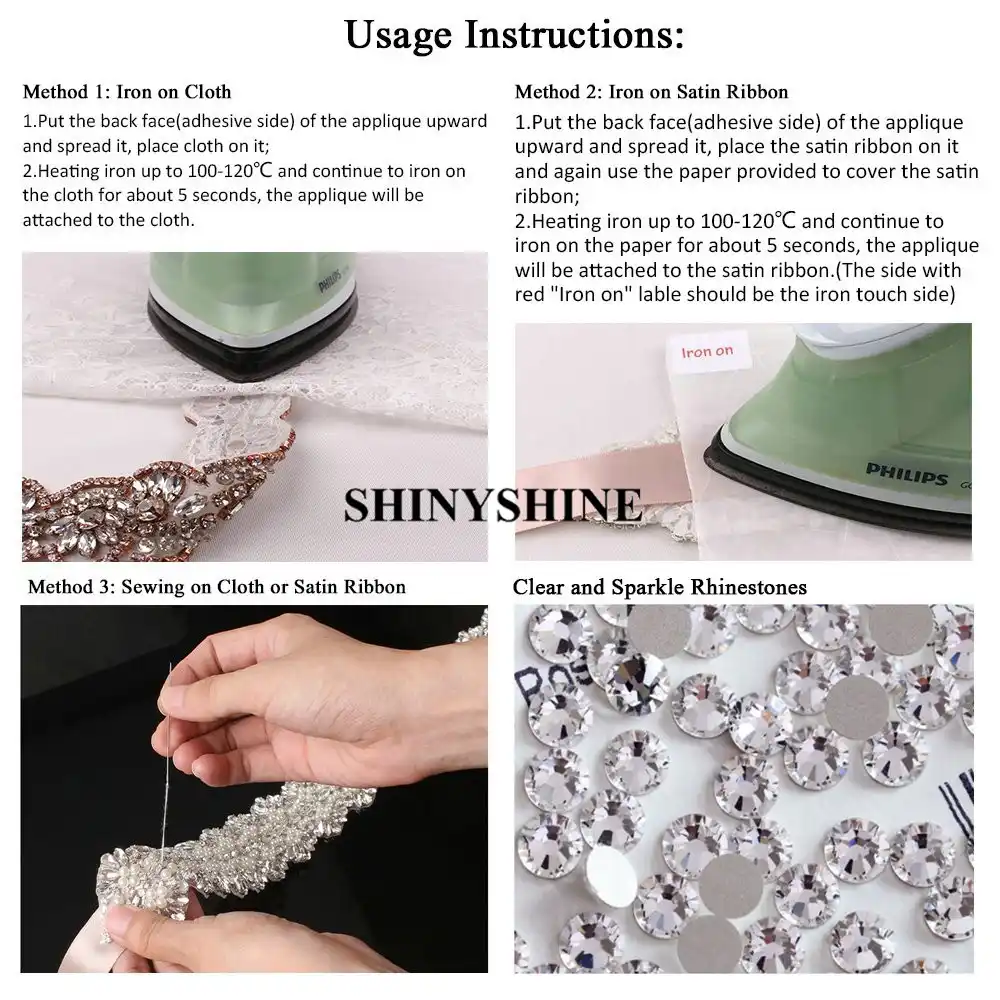 Usage Instructions:

Method 1: Iron on Cloth

1.Put the back face(adhesive side) of the applique upward and spread it, place cloth on it;
2.Heating iron up to 100-120℃ and continue to iron on the cloth for about 5 seconds, the applique will be attached to the cloth.

PHILIPS

Method 2: Iron on Satin Ribbon

1.Put the back face(adhesive side) of the applique upward and spread it, place the satin ribbon on it and again use the paper provided to cover the satin ribbon;
2.Heating iron up to 100-120℃ and continue to iron on the paper for about 5 seconds, the applique will be attached to the satin ribbon.(The side with red "Iron on" lable should be the iron touch side)

Iron on

PHILIPS

SHINYSHINE

Method 3: Sewing on Cloth or Satin Ribbon

Clear and Sparkle Rhinestones