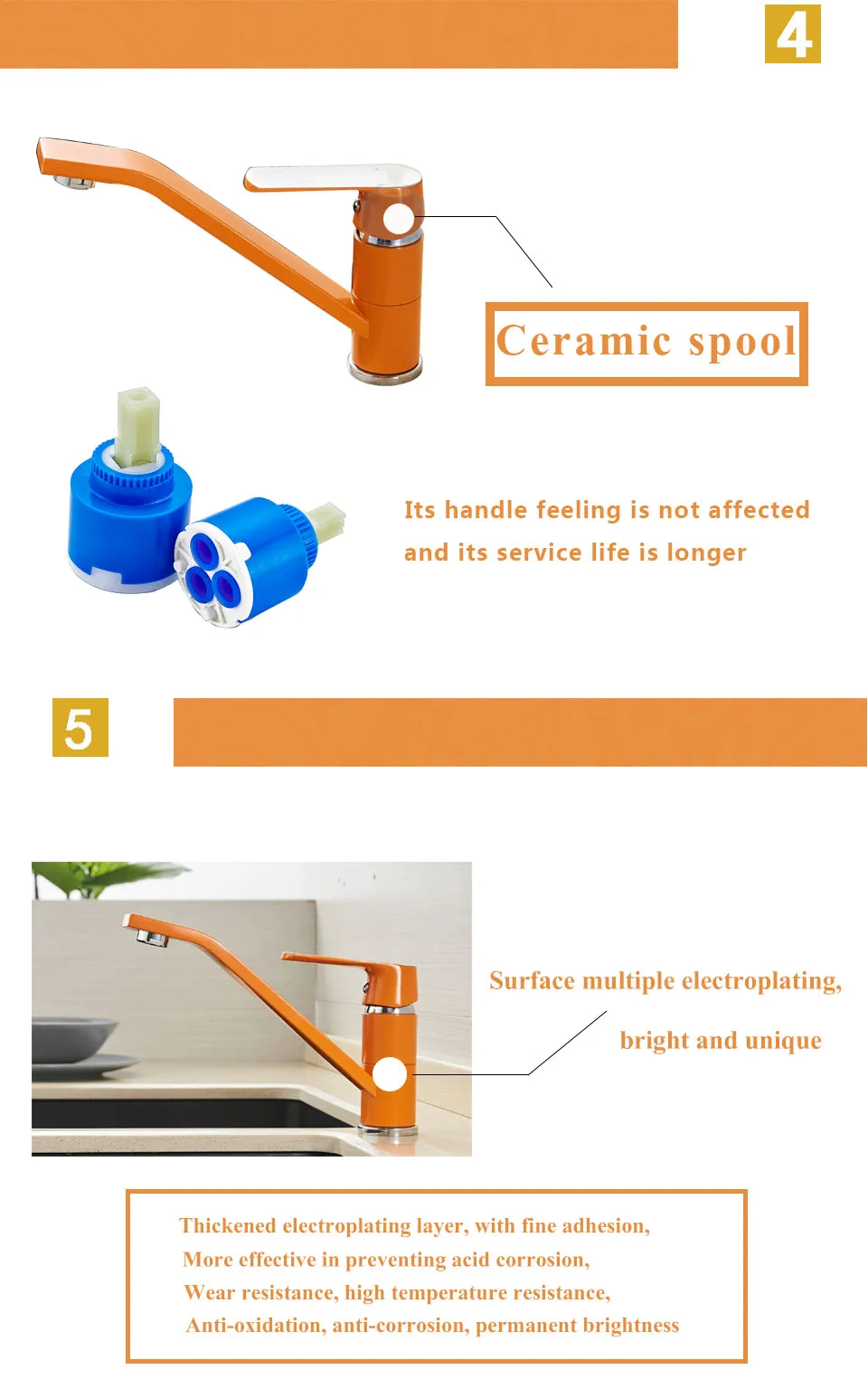 4

Ceramic spool

Its handle feeling is not affected and its service life is longer

5

Surface multiple electroplating, bright and unique

Thickened electroplating layer, with fine adhesion,
More effective in preventing acid corrosion,
Wear resistance, high temperature resistance,
Anti-oxidation, anti-corrosion, permanent brightness