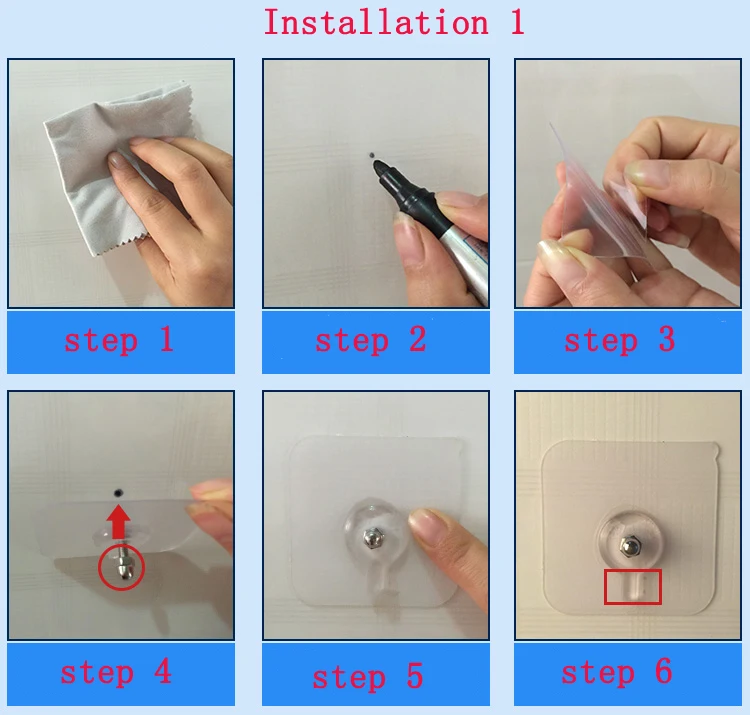 Installation 1

step 1

step 2

step 3

step 4

step 5

step 6