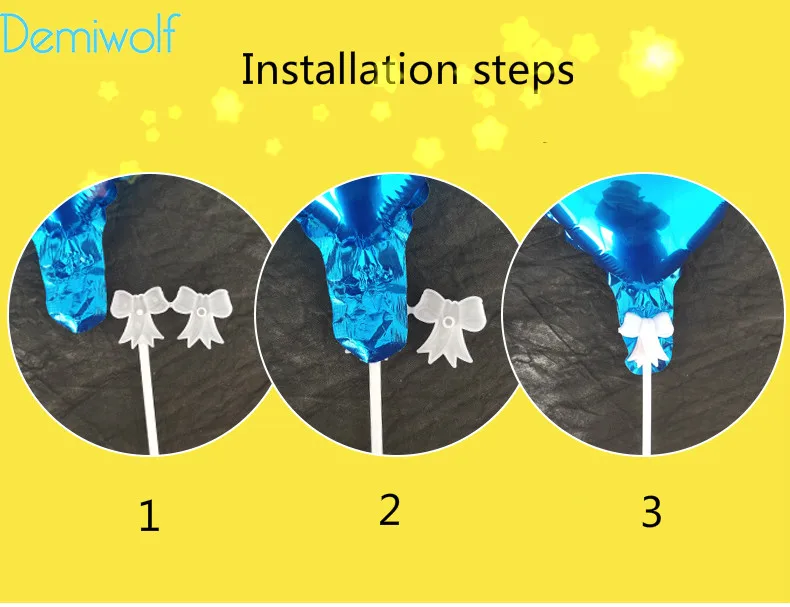 Demiwolf

Installation steps

1

2

3