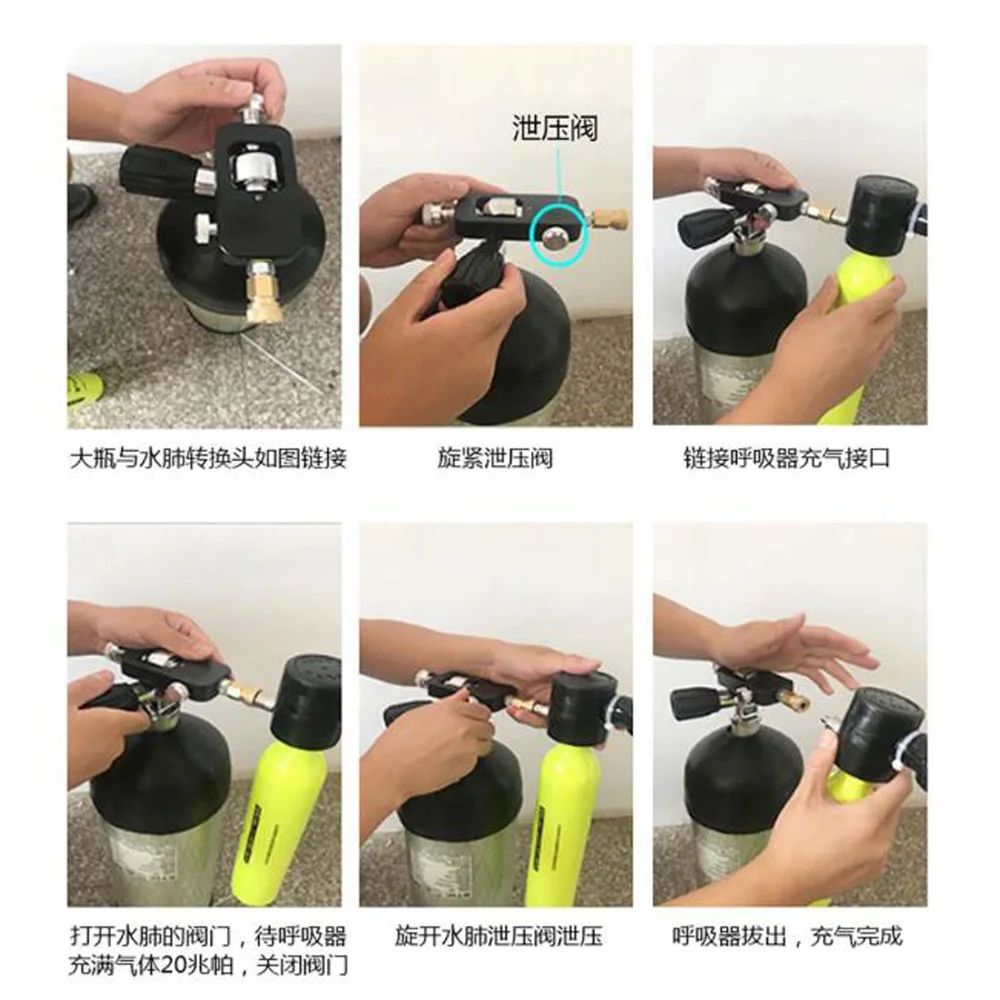 泄压阀

大瓶与水肺转换头如图链接

旋紧泄压阀

链接呼吸器充气接口

打开水肺的阀门，待呼吸器充满气体20兆帕，关闭阀门

旋开水肺泄压阀泄压

呼吸器拔出，充气完成