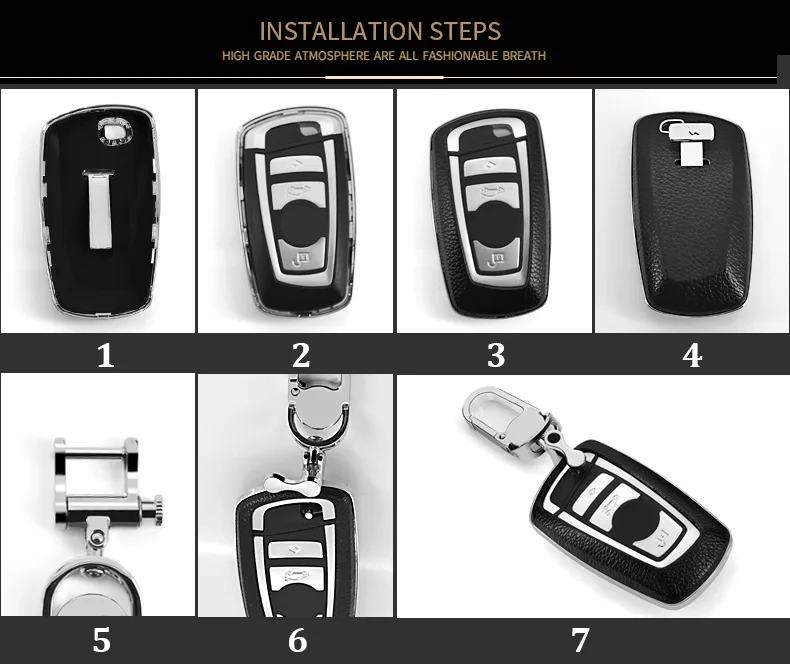 INSTALLATION STEPS
HIGH GRADE ATMOSPHERE ARE ALL FASHIONABLE BREATH

1

2

3

4

5

6

7