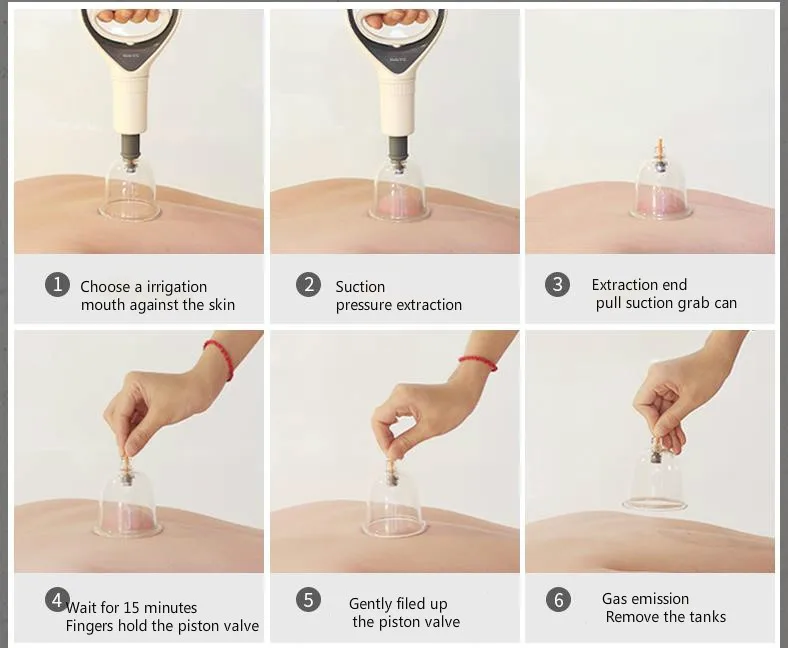 1 Choose a irrigation mouth against the skin

2 Suction pressure extraction

3 Extraction end pull suction grab can

4 Wait for 15 minutes Fingers hold the piston valve

5 Gently filed up the piston valve

6 Gas emission Remove the tanks