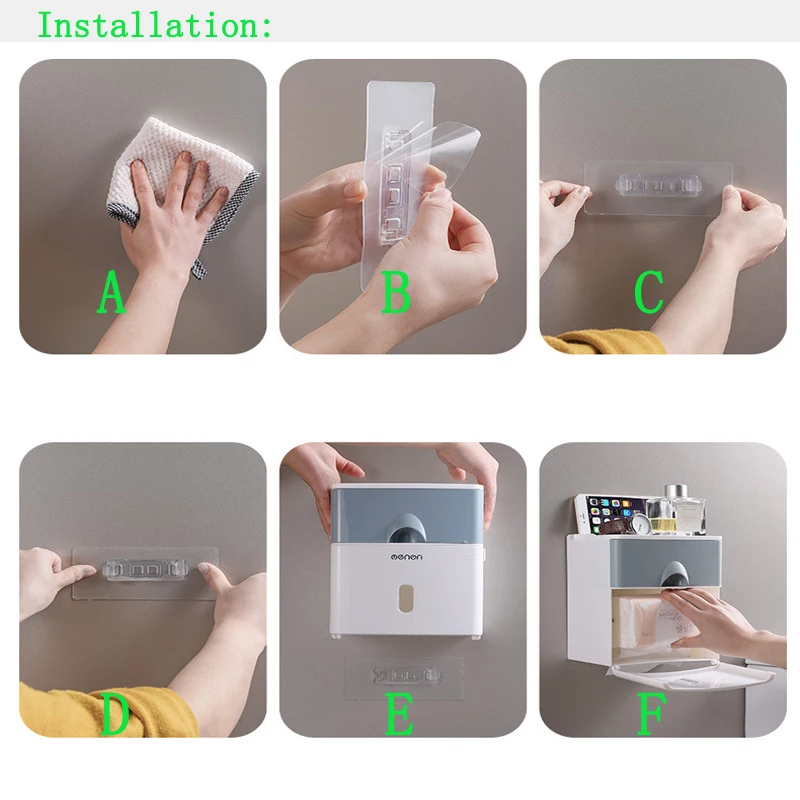 Installation:

A

B

C

D

oenon

E

F