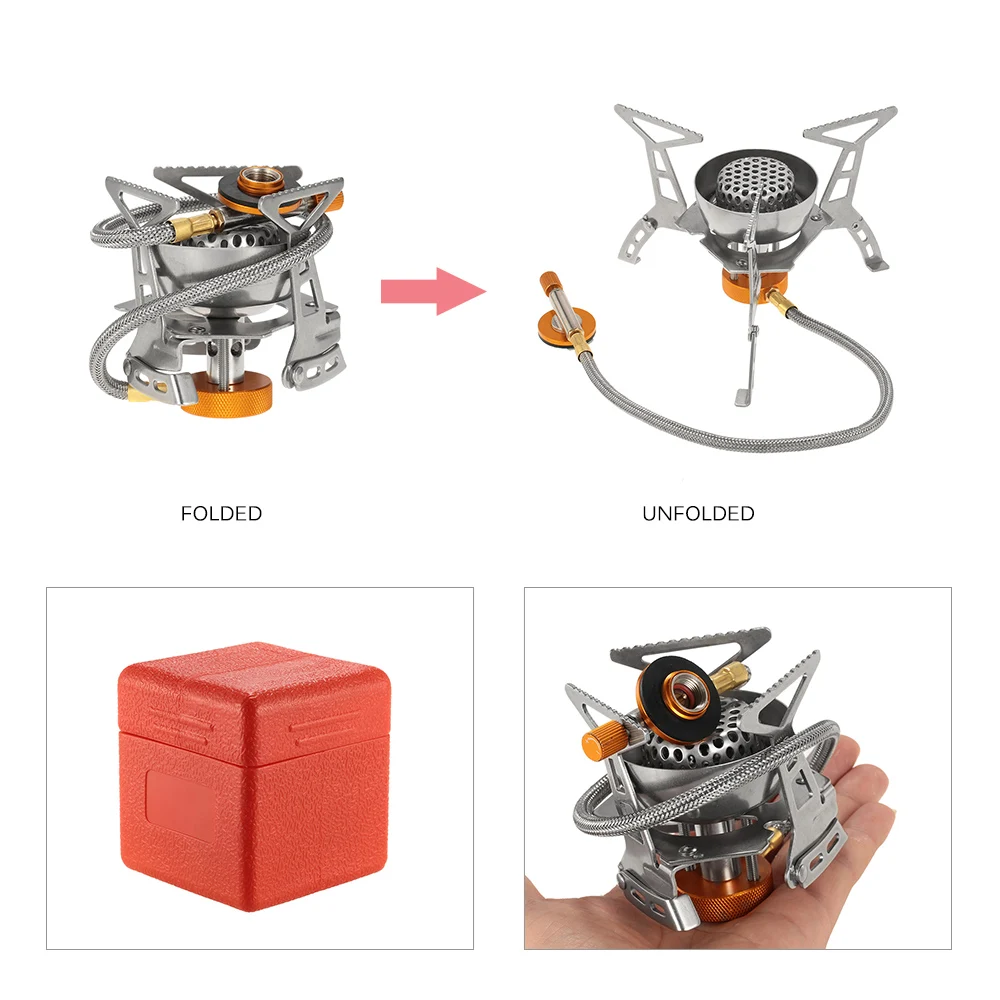 FOLDED

UNFOLDED