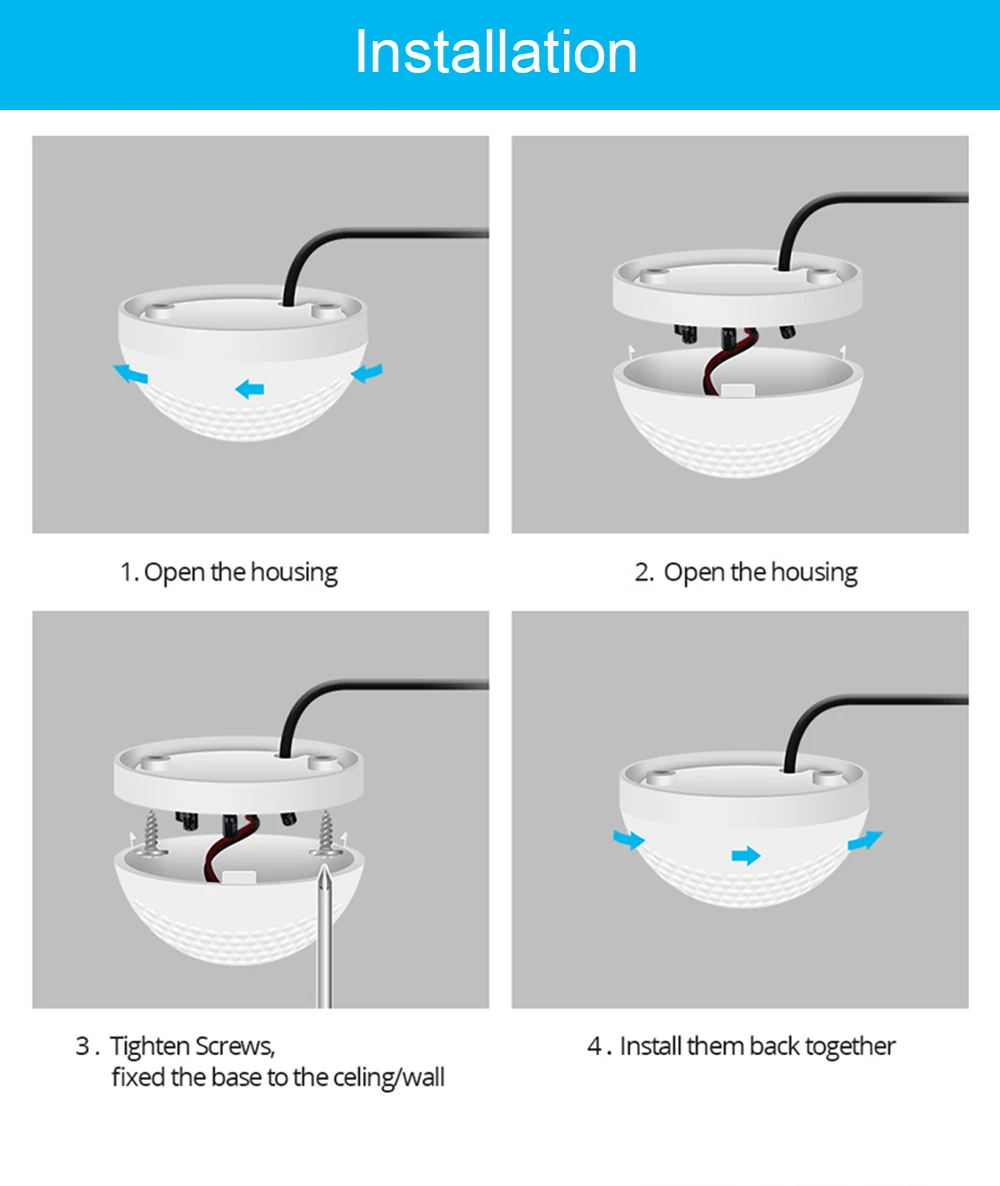 Installation

1. Open the housing

2. Open the housing

3. Tighten Screws,
fixed the base to the celing/wall

4. Install them back together