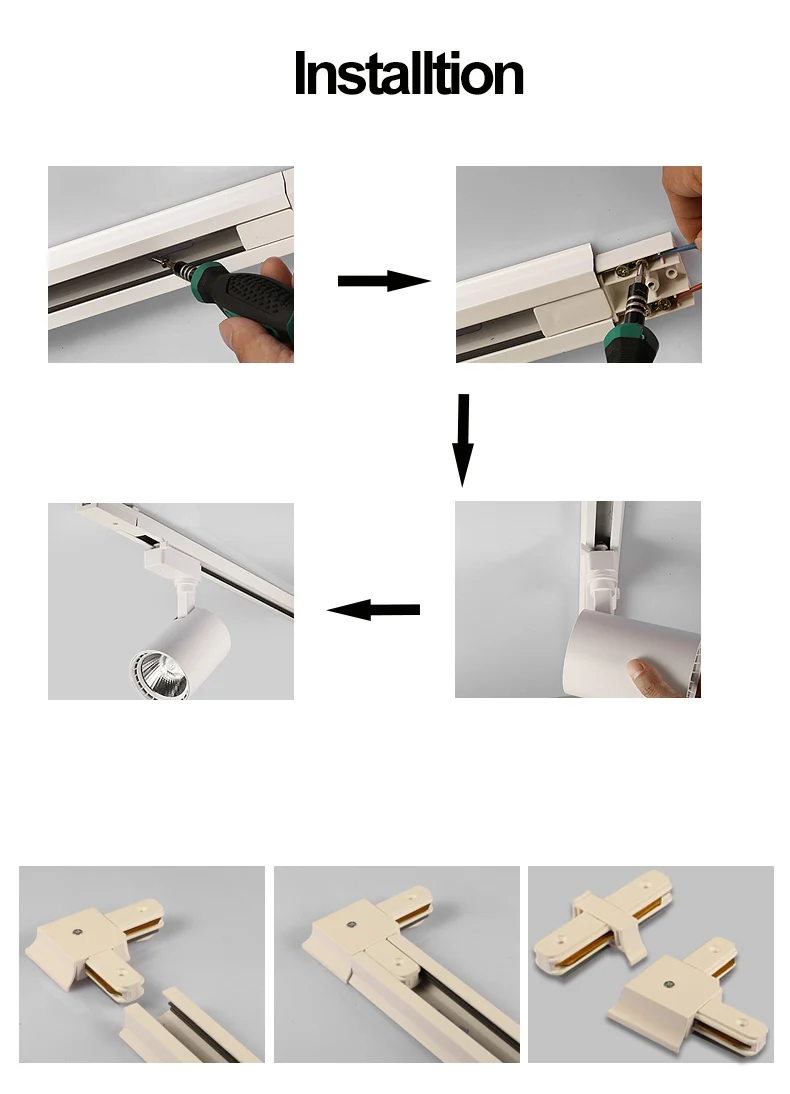 Installtion