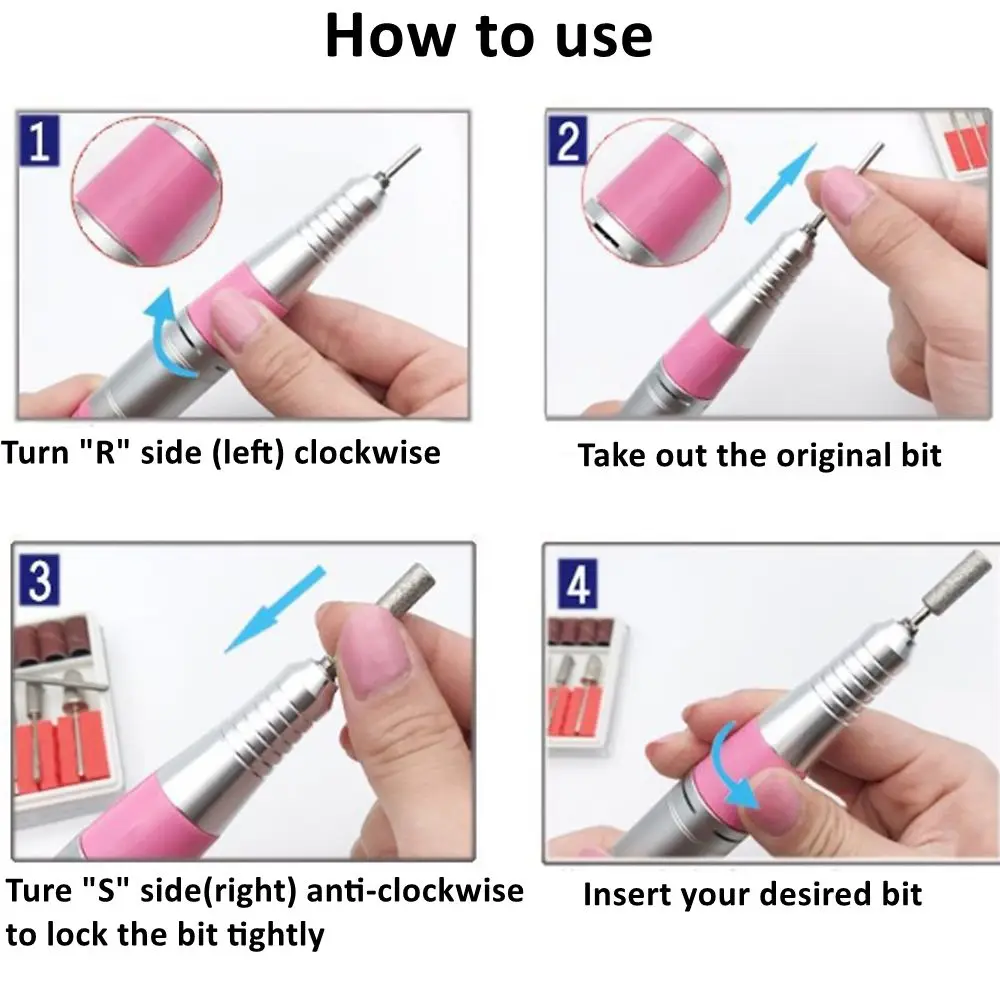 How to use

1

Turn "R" side (left) clockwise

2

Take out the original bit

3

Ture "S" side(right) anti-clockwise to lock the bit tightly

4

Insert your desired bit