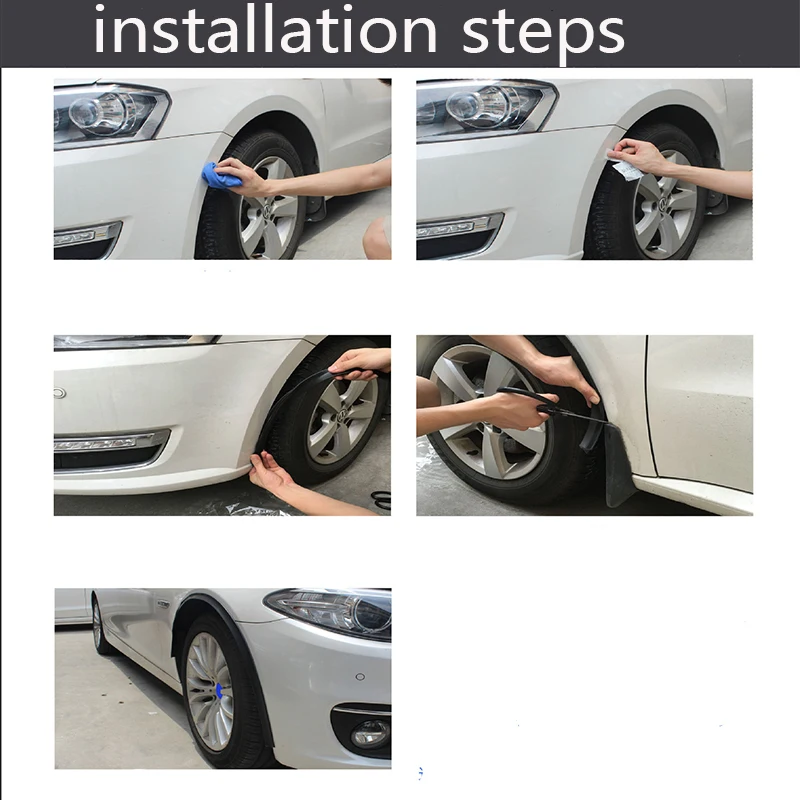 installation steps