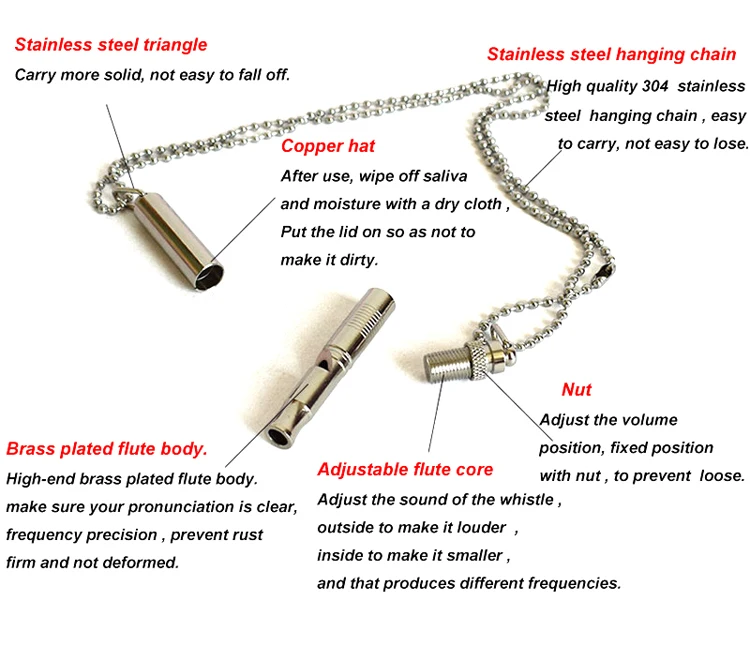 Stainless steel triangle
Carry more solid, not easy to fall off.

Stainless steel hanging chain
High quality 304 stainless steel hanging chain , easy to carry, not easy to lose.

Copper hat
After use, wipe off saliva and moisture with a dry cloth , Put the lid on so as not to make it dirty.

Nut
Adjust the volume position, fixed position with nut , to prevent loose.

Brass plated flute body.
High-end brass plated flute body. make sure your pronunciation is clear, frequency precision , prevent rust firm and not deformed.

Adjustable flute core
Adjust the sound of the whistle , outside to make it louder , inside to make it smaller , and that produces different frequencies.