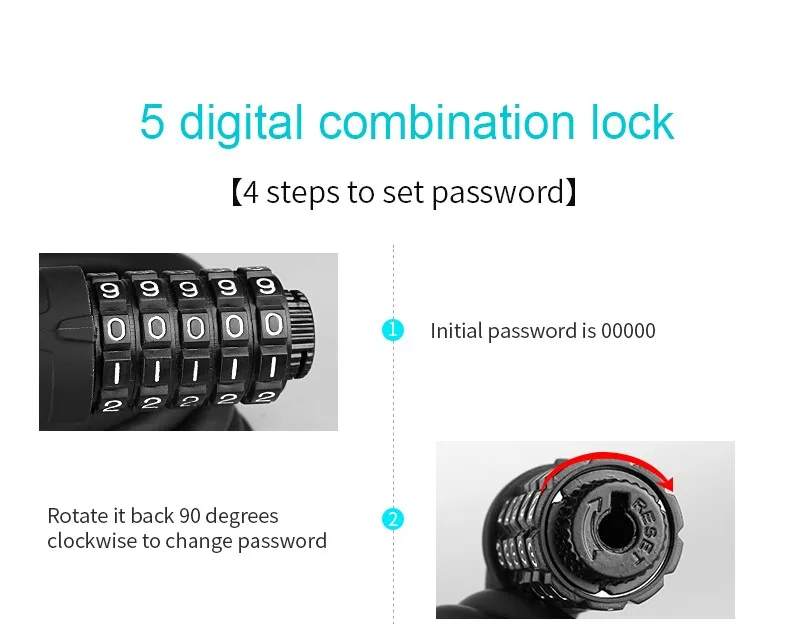 5 digital combination lock

【4 steps to set password】

9 9 9 9 9
0 0 0 0 0
1 1 1 1 1
2 2 2 2 2

1 Initial password is 00000

Rotate it back 90 degrees clockwise to change password

2

RESET