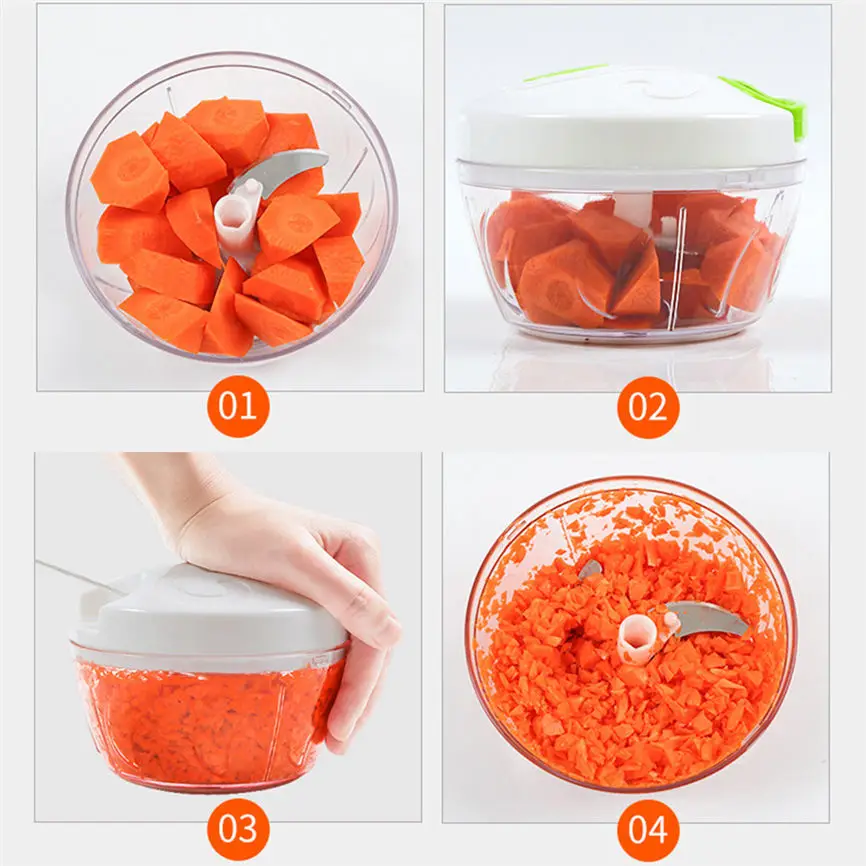 01

02

03

04