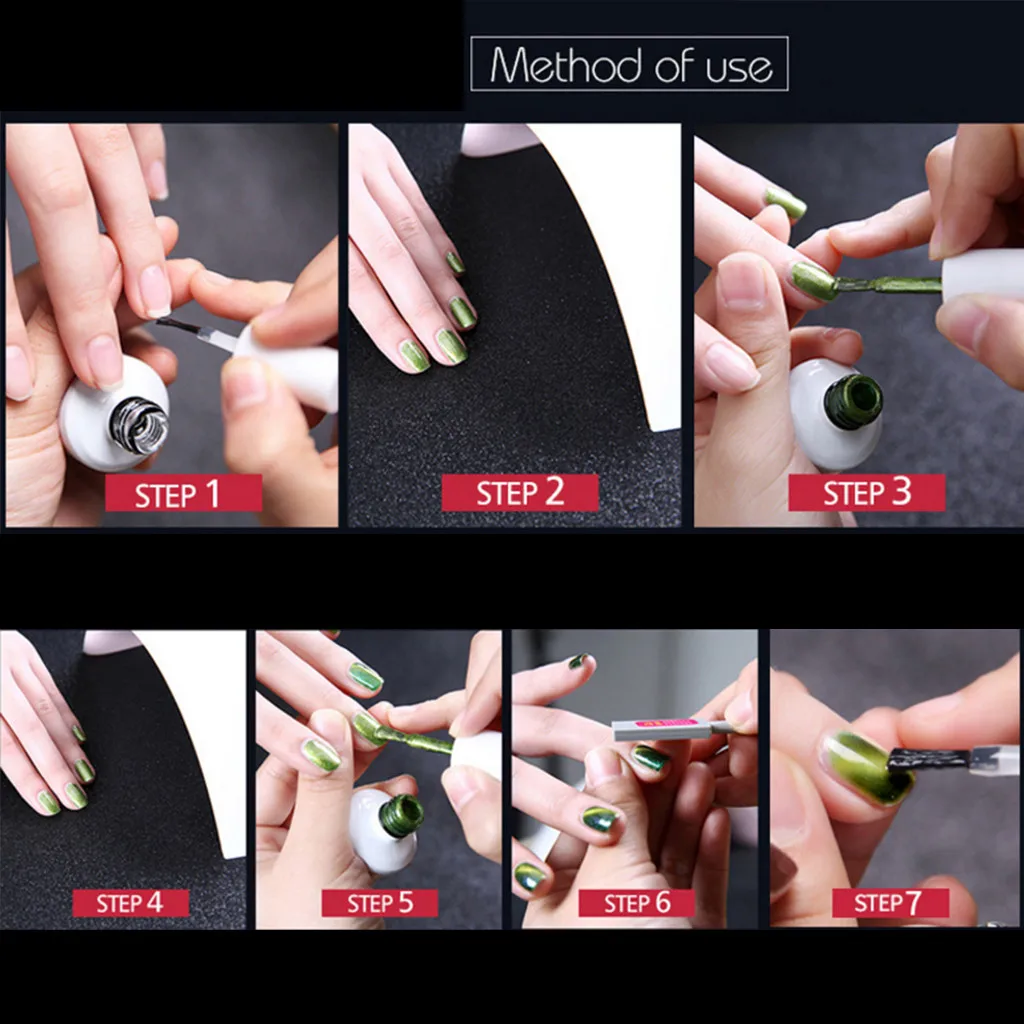 Method of use

STEP 1

STEP 2

STEP 3

STEP 4

STEP 5

STEP 6

STEP 7