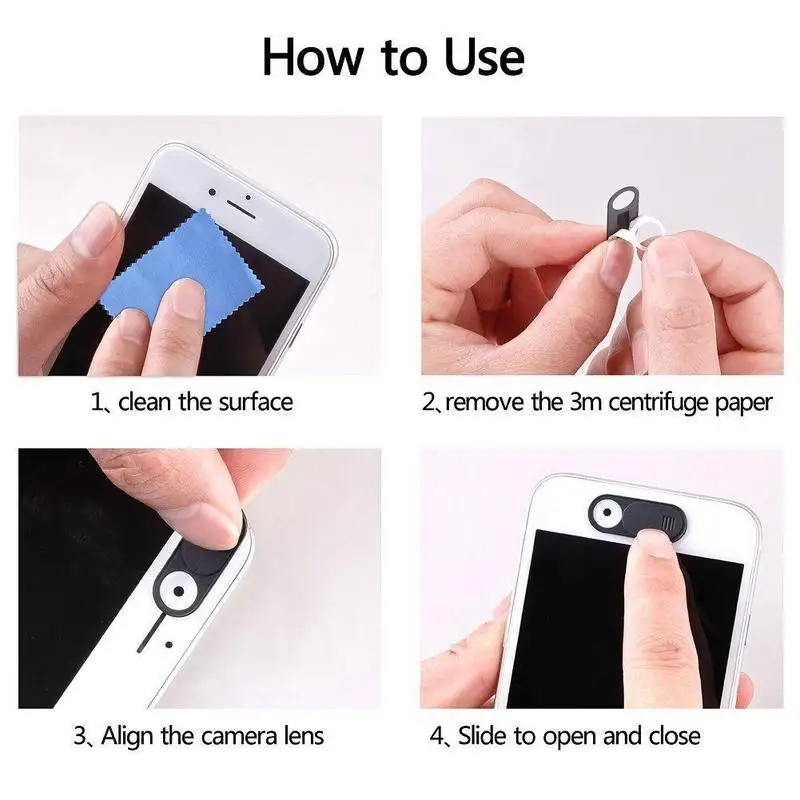 How to Use

1、clean the surface

2、remove the 3m centrifuge paper

3、Align the camera lens

4、Slide to open and close