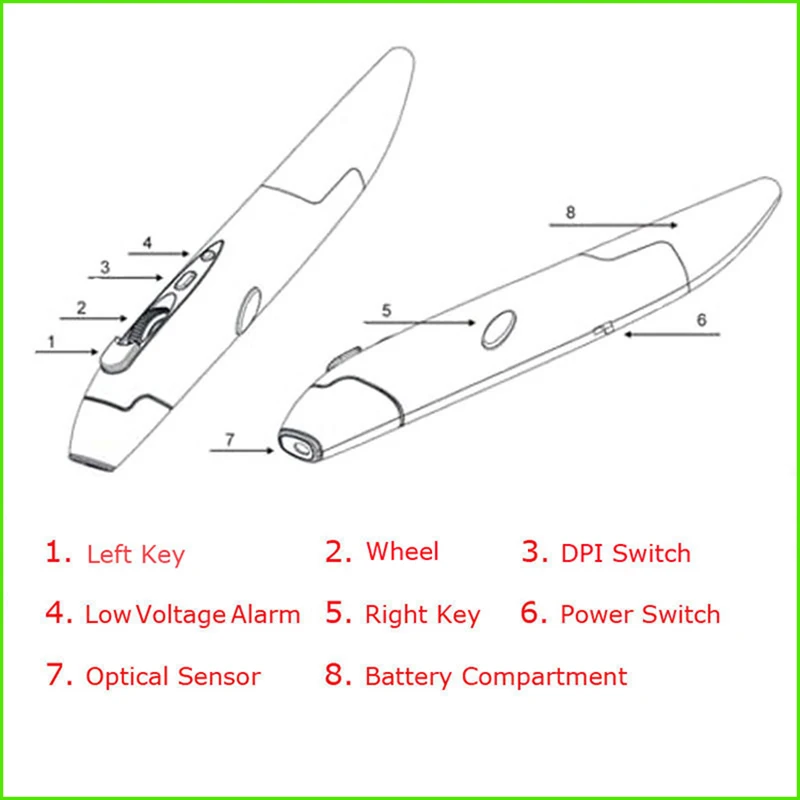 4
3
2
1
8
5
6
7

1. Left Key
2. Wheel
3. DPI Switch
4. Low Voltage Alarm
5. Right Key
6. Power Switch
7. Optical Sensor
8. Battery Compartment