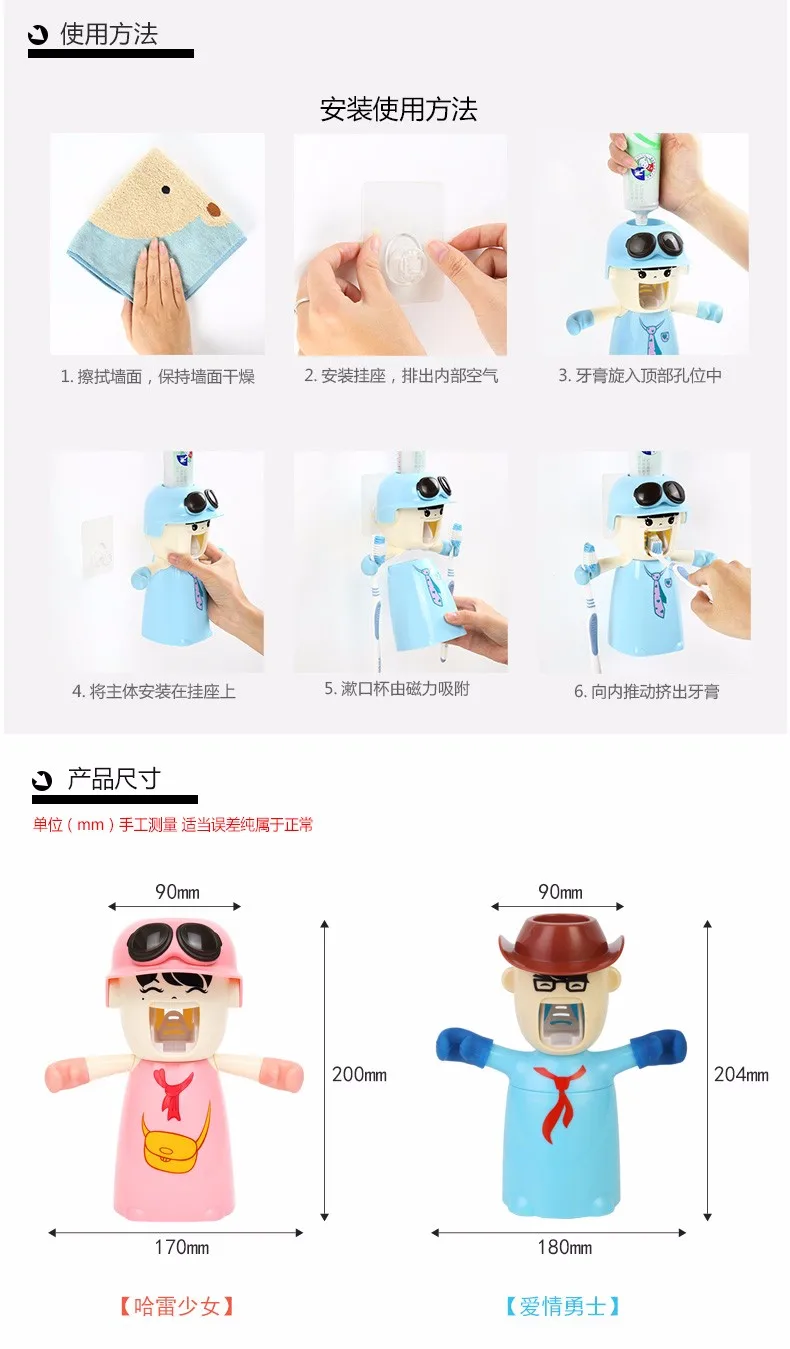 使用方法

安装使用方法

1. 擦拭墙面，保持墙面干燥

2. 安装挂座，排出内部空气

3. 牙膏旋入顶部孔位中

4. 将主体安装在挂座上

5. 漱口杯由磁力吸附

6. 向内推动挤出牙膏

产品尺寸

单位（mm）手工测量 适当误差纯属于正常

90mm

200mm

170mm

【哈雷少女】

90mm

204mm

180mm

【爱情勇士】