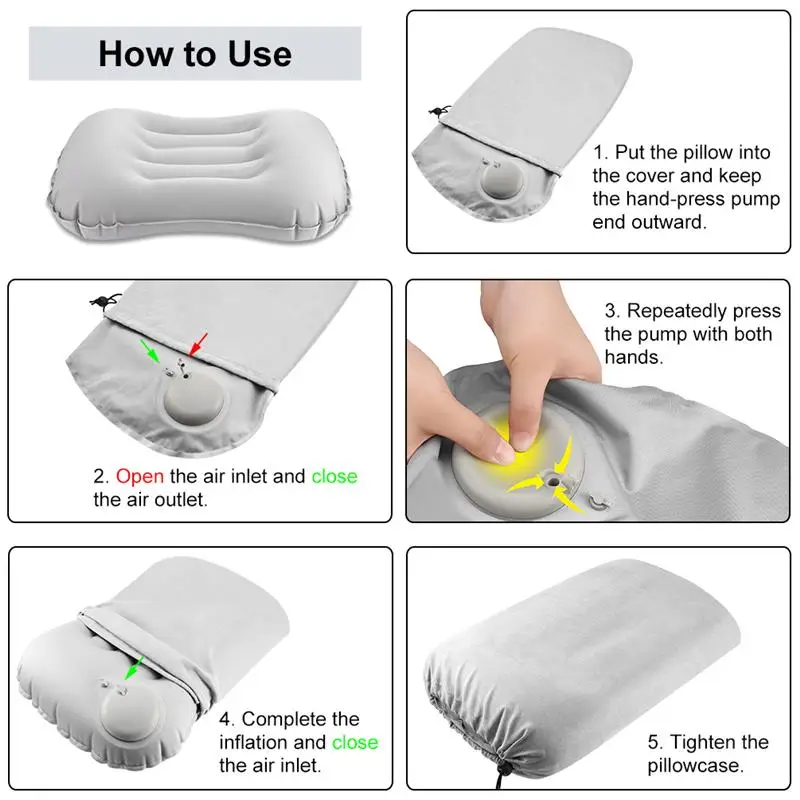 How to Use

1. Put the pillow into the cover and keep the hand-press pump end outward.

2. Open the air inlet and close the air outlet.

3. Repeatedly press the pump with both hands.

4. Complete the inflation and close the air inlet.

5. Tighten the pillowcase.