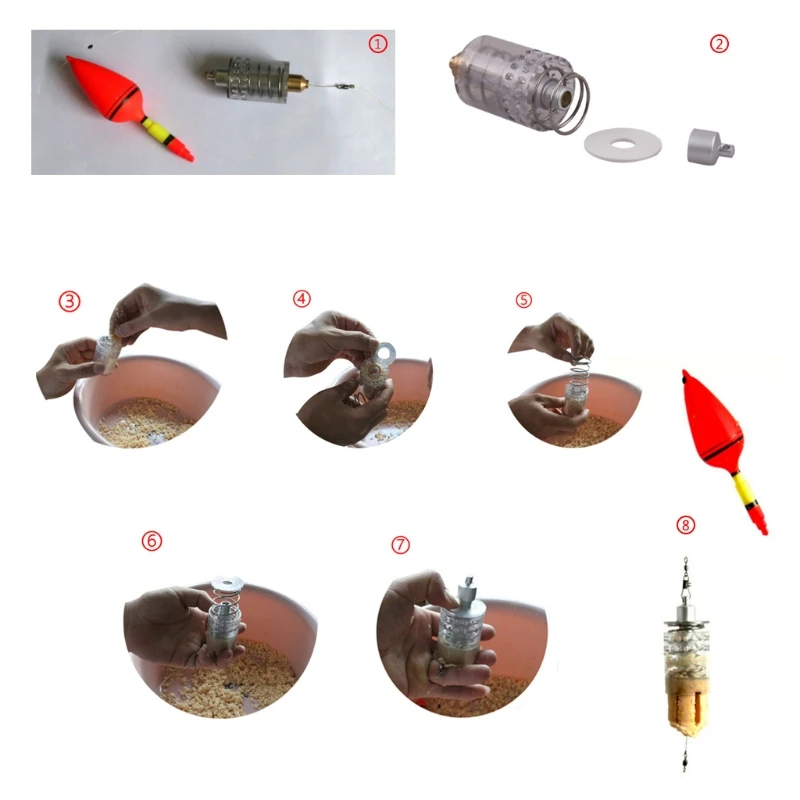 ①
②
③
④
⑤
⑥
⑦
⑧