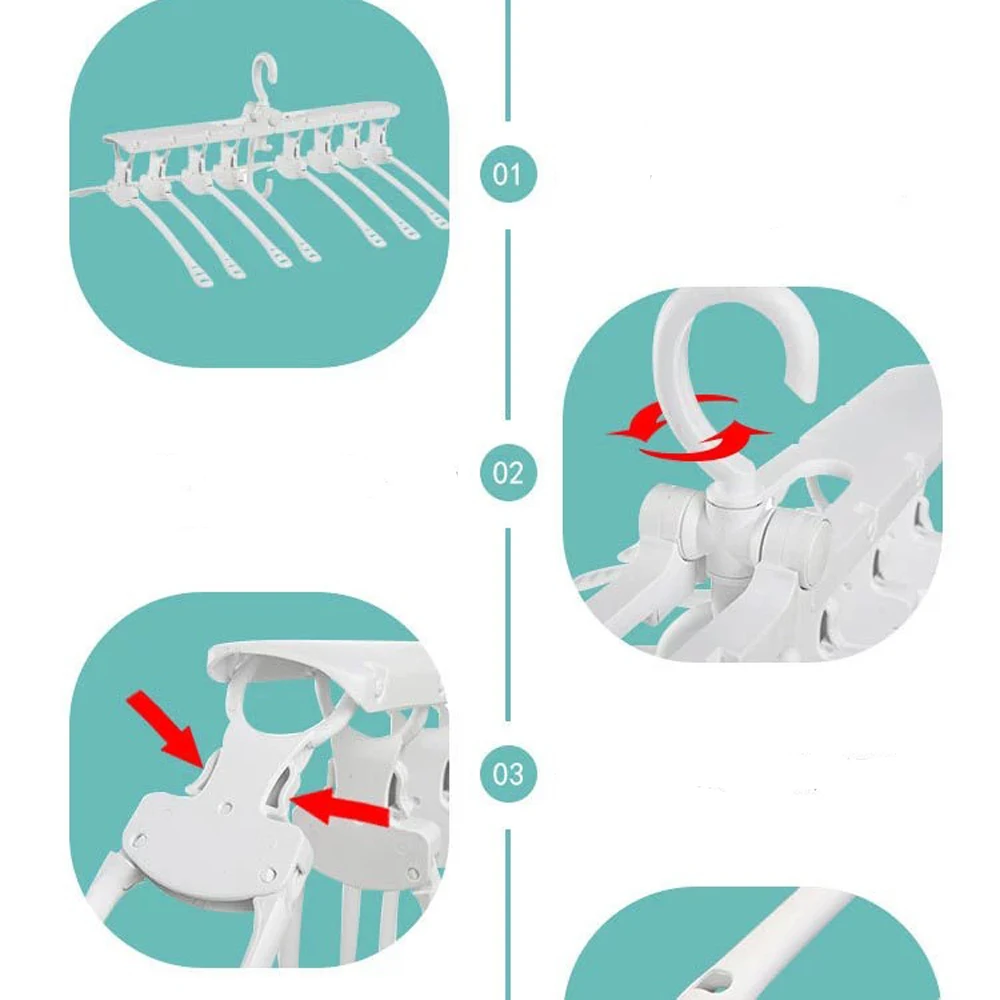 01

02

03