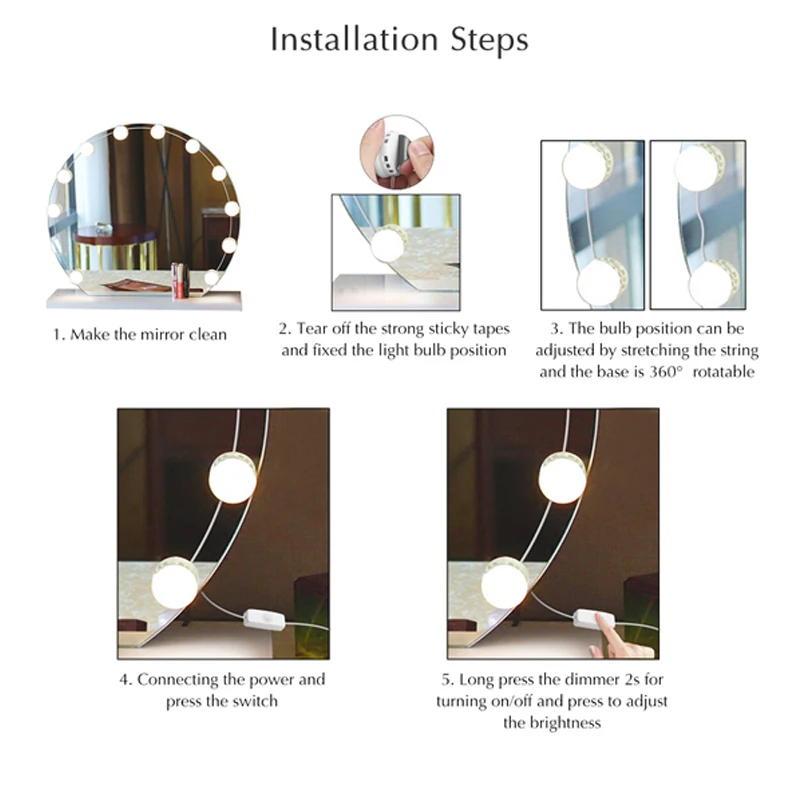 Installation Steps

1. Make the mirror clean

2. Tear off the strong sticky tapes and fixed the light bulb position

3. The bulb position can be adjusted by stretching the string and the base is 360° rotatable

4. Connecting the power and press the switch

5. Long press the dimmer 2s for turning on/off and press to adjust the brightness