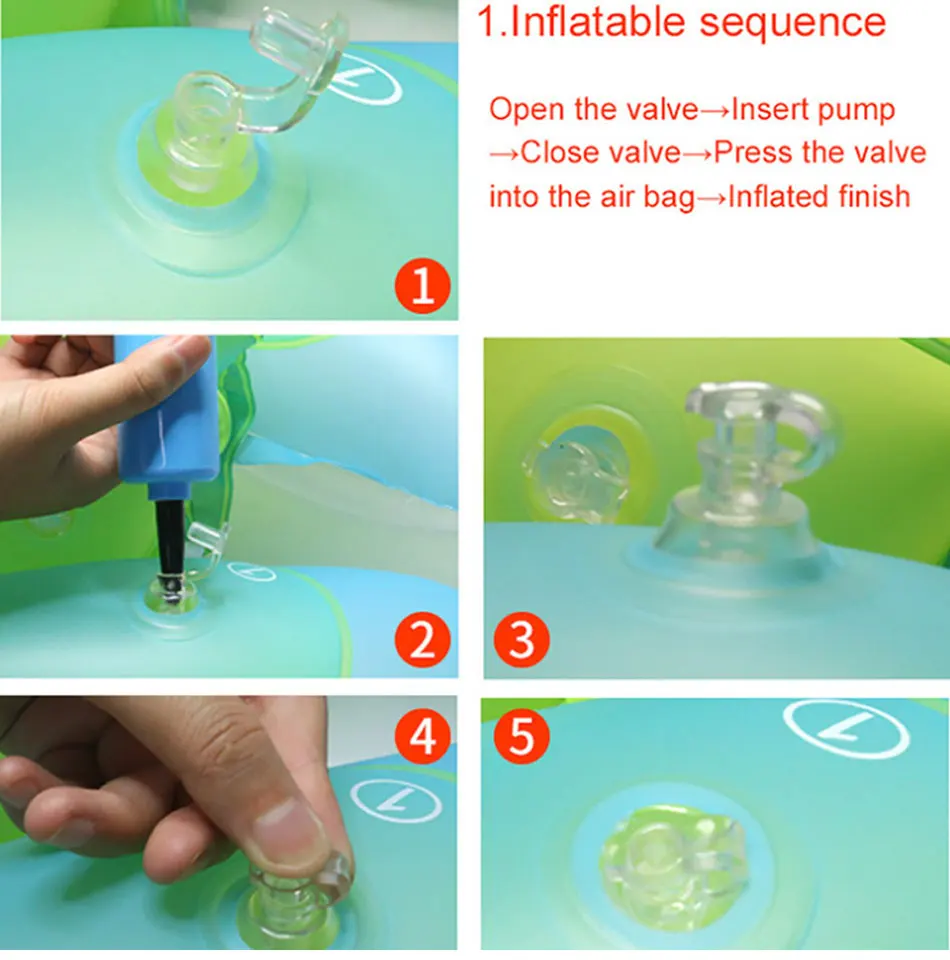 1.Inflatable sequence

Open the valve→Insert pump →Close valve→Press the valve into the air bag→Inflated finish

1

2

3

4

5