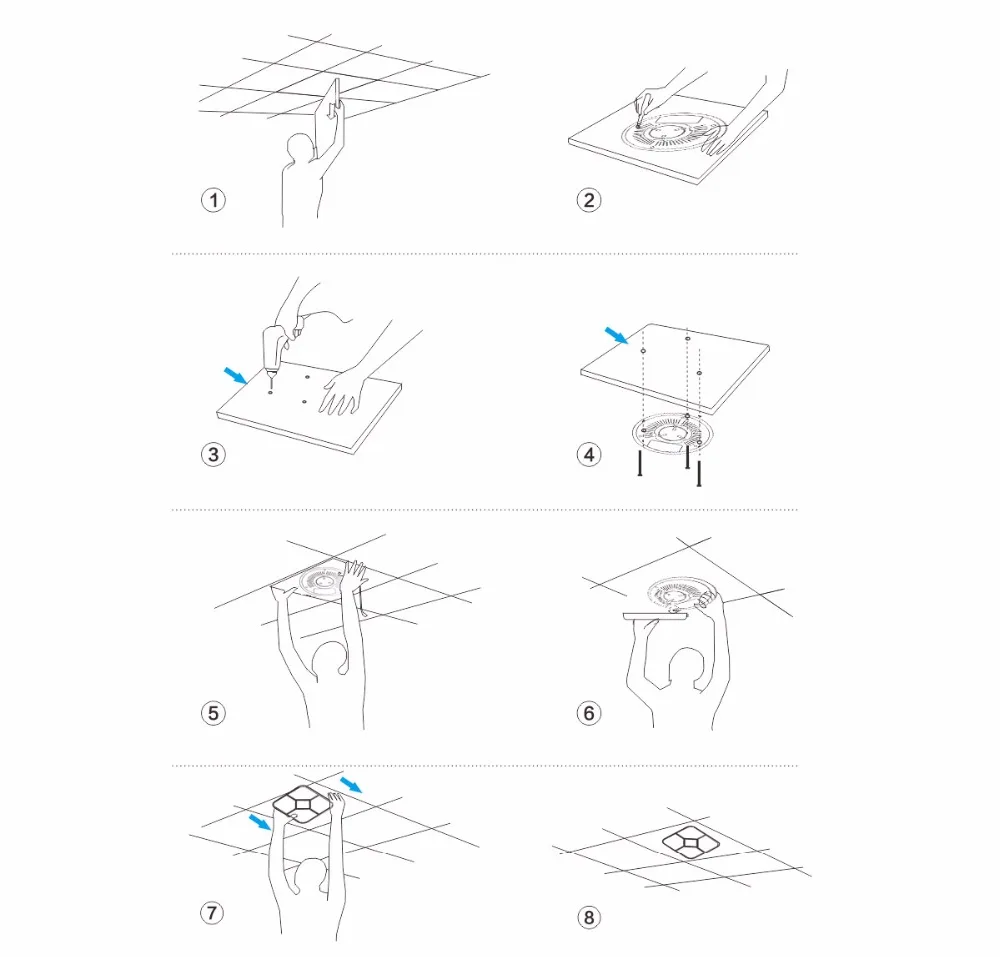 1
2
3
4
5
6
7
8