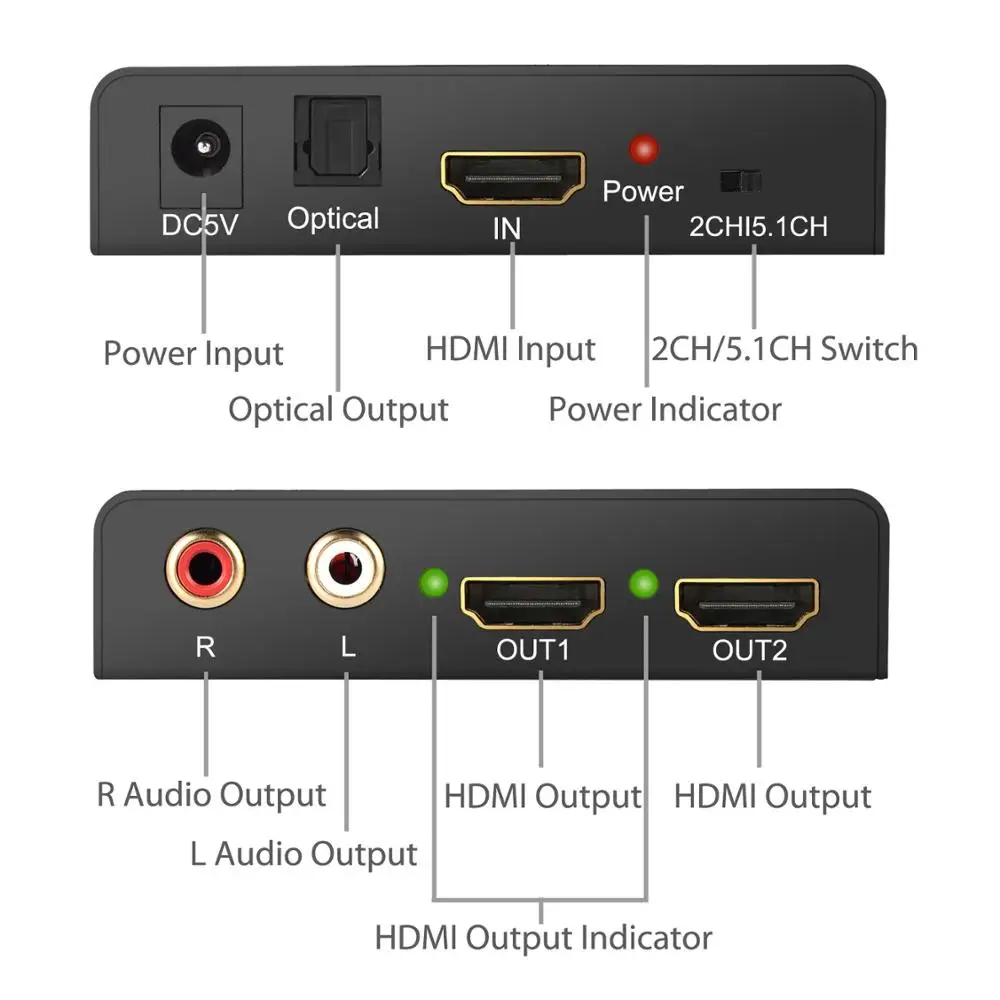 DC5V
Optical
IN
Power
2CHI5.1CH

Power Input
Optical Output
HDMI Input
Power Indicator
2CH/5.1CH Switch

R
L
OUT1
OUT2

R Audio Output
L Audio Output
HDMI Output
HDMI Output
HDMI Output Indicator