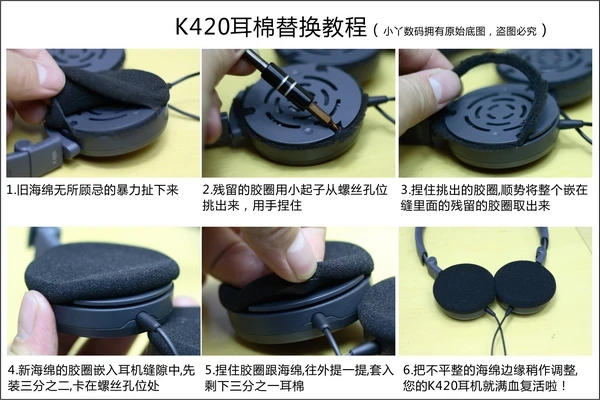 K420耳棉替换教程（小丫数码拥有原始底图，盗图必究）

1.旧海绵无所顾忌的暴力扯下来

2.残留的胶圈用小起子从螺丝孔位挑出来，用手捏住

3.捏住挑出的胶圈,顺势将整个嵌在缝里面的残留的胶圈取出来

4.新海绵的胶圈嵌入耳机缝隙中,先装三分之二,卡在螺丝孔位处

5.捏住胶圈跟海绵,往外提一提,套入剩下三分之一耳棉

6.把不平整的海绵边缘稍作调整,您的K420耳机就满血复活啦！