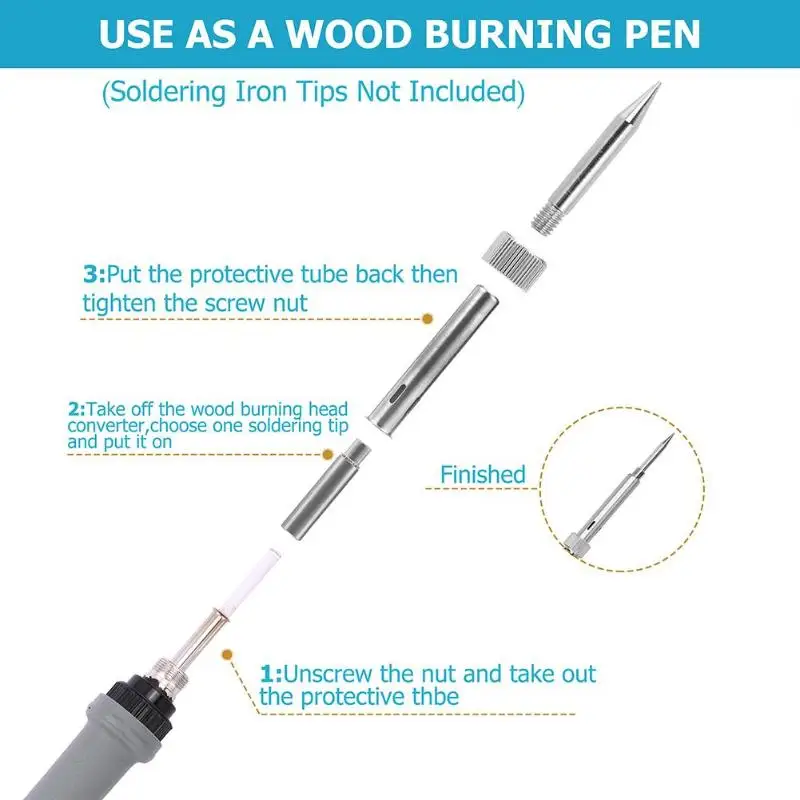 USE AS A WOOD BURNING PEN

(Soldering Iron Tips Not Included)

3:Put the protective tube back then tighten the screw nut

2:Take off the wood burning head converter,choose one soldering tip and put it on

Finished

1:Unscrew the nut and take out the protective thbe