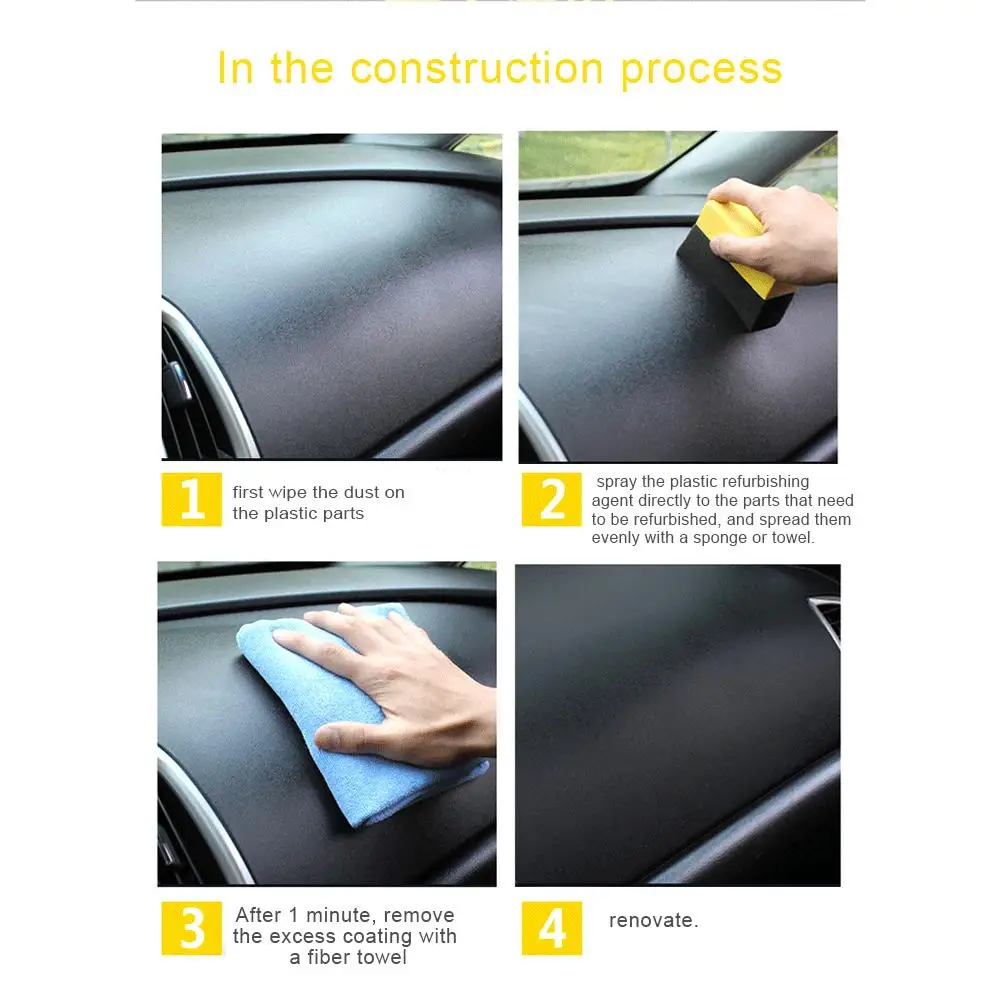 In the construction process

1 first wipe the dust on the plastic parts

2 spray the plastic refurbishing agent directly to the parts that need to be refurbished, and spread them evenly with a sponge or towel.

3 After 1 minute, remove the excess coating with a fiber towel

4 renovate.