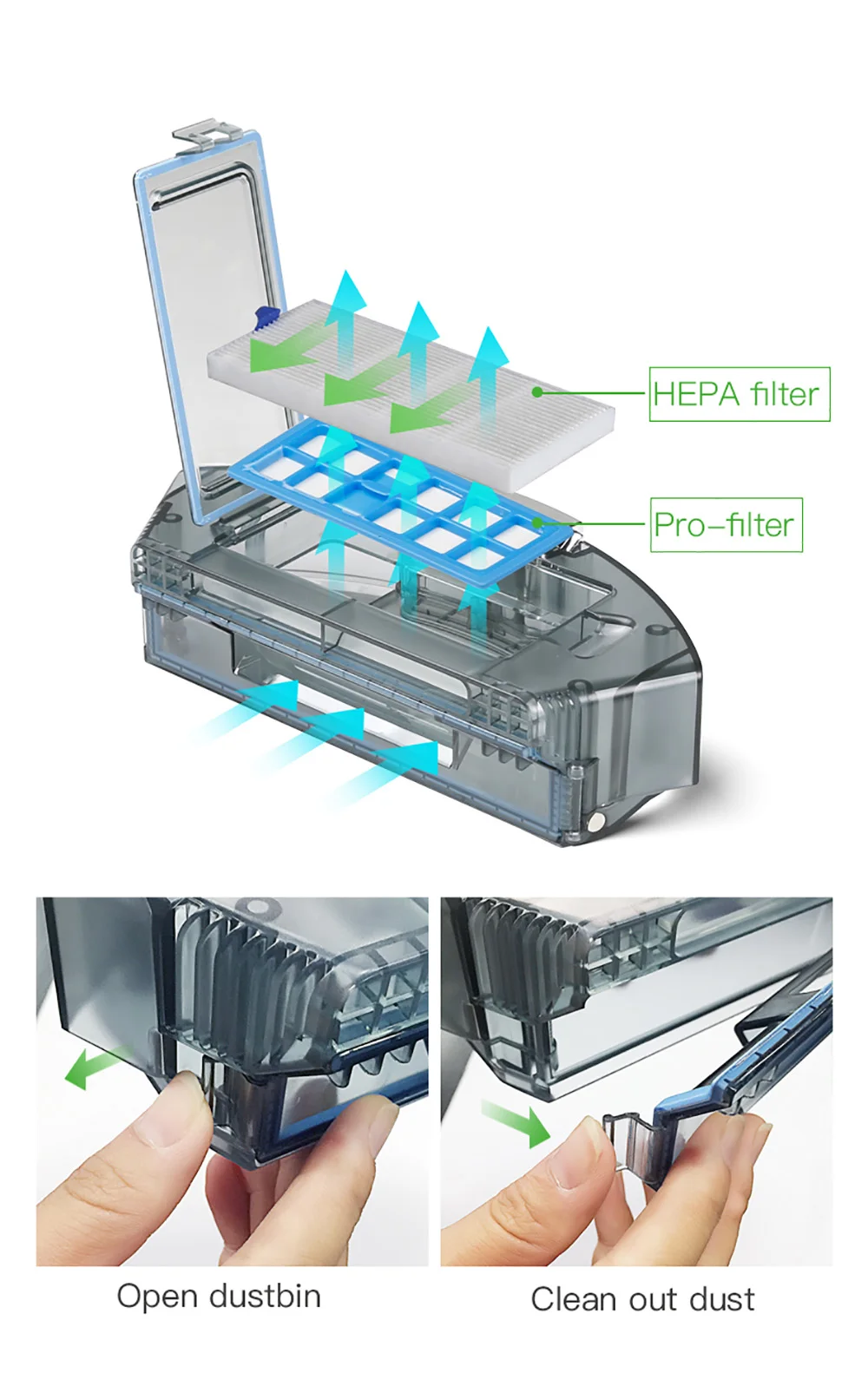 HEPA filter

Pro–filter

Open dustbin

Clean out dust