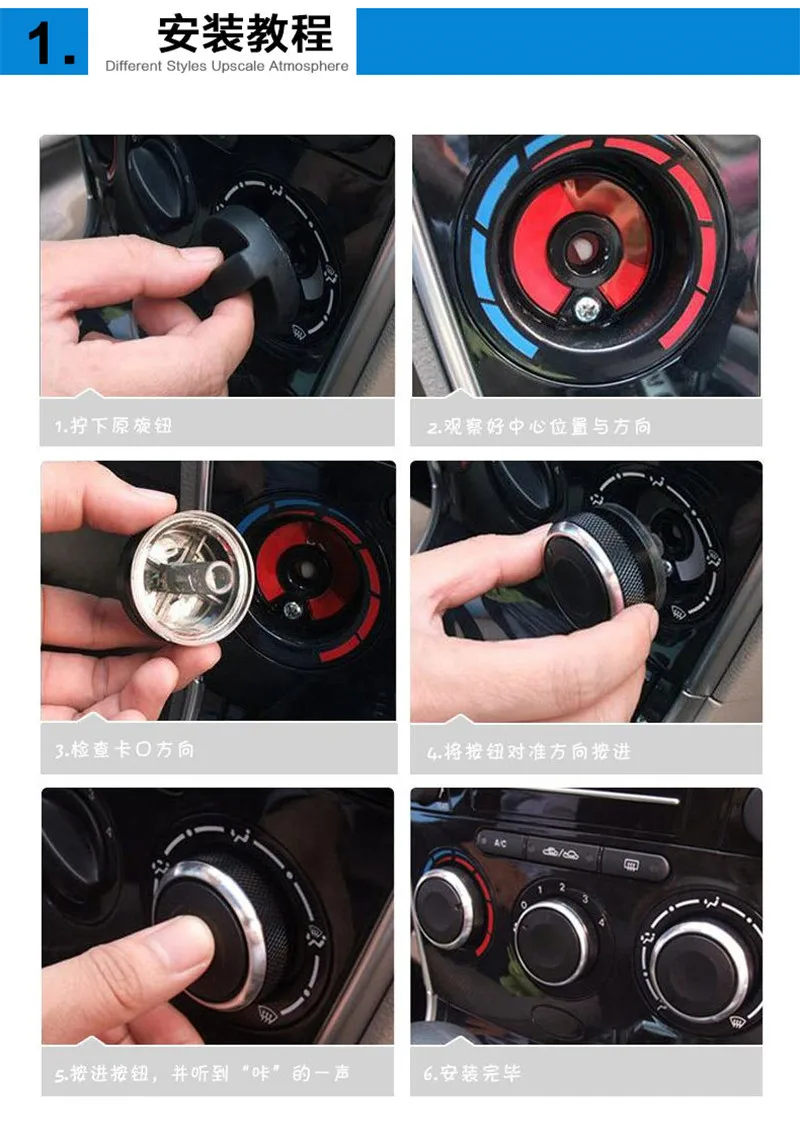 1. 安装教程
Different Styles Upscale Atmosphere

1.拧下原旋钮

2.观察好中心位置与方向

3.检查卡口方向

4.将按钮对准方向按进

5.按进按钮，并听到“咔”的一声

A/C

0 1 2 3 4

6.安装完毕