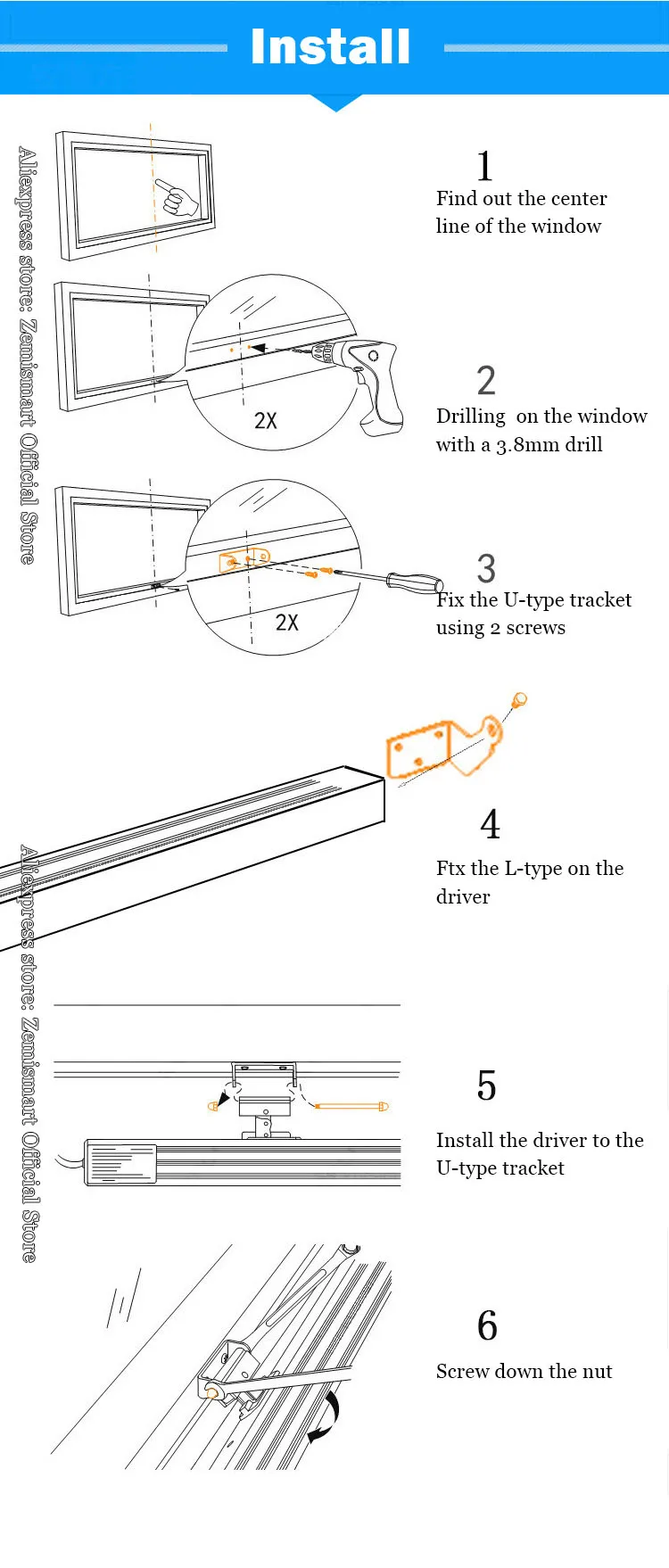 Install

Aliexpress store: Zemismart Official Store

1
Find out the center line of the window

2X

2
Drilling on the window with a 3.8mm drill

2X

3
Fix the U-type tracket using 2 screws

4
Ftx the L-type on the driver

Aliexpress store: Zemismart Official Store

5
Install the driver to the U-type tracket

6
Screw down the nut