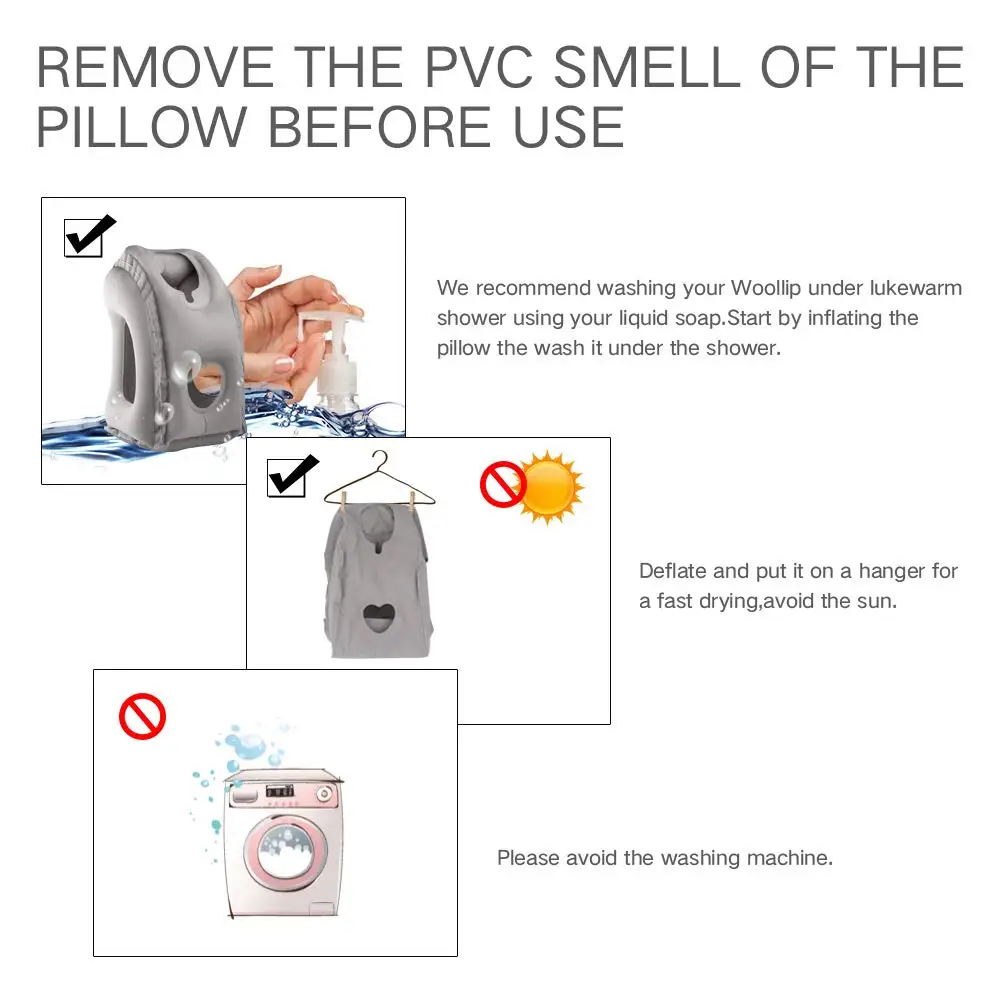 REMOVE THE PVC SMELL OF THE PILLOW BEFORE USE

We recommend washing your Woollip under lukewarm shower using your liquid soap.Start by inflating the pillow the wash it under the shower.

Deflate and put it on a hanger for a fast drying,avoid the sun.

Please avoid the washing machine.