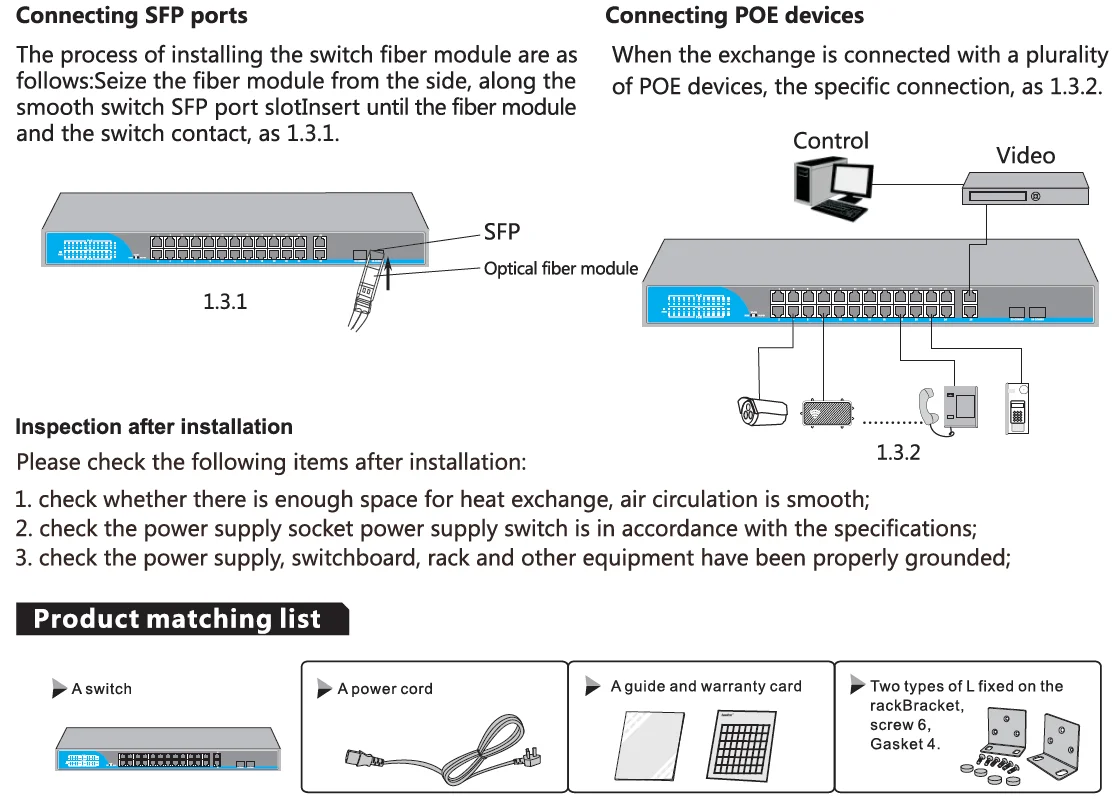 Connecting SFP ports

The process of installing the switch fiber module are as follows:Seize the fiber module from the side, along the smooth switch SFP port slotInsert until the fiber module and the switch contact, as 1.3.1.

SFP

Optical fiber module

1.3.1

Connecting POE devices

When the exchange is connected with a plurality of POE devices, the specific connection, as 1.3.2.

Control

Video

1.3.2

Inspection after installation

Please check the following items after installation:

1. check whether there is enough space for heat exchange, air circulation is smooth;
2. check the power supply socket power supply switch is in accordance with the specifications;
3. check the power supply, switchboard, rack and other equipment have been properly grounded;

Product matching list

A switch

A power cord

A guide and warranty card

Two types of L fixed on the rackBracket, screw 6, Gasket 4.