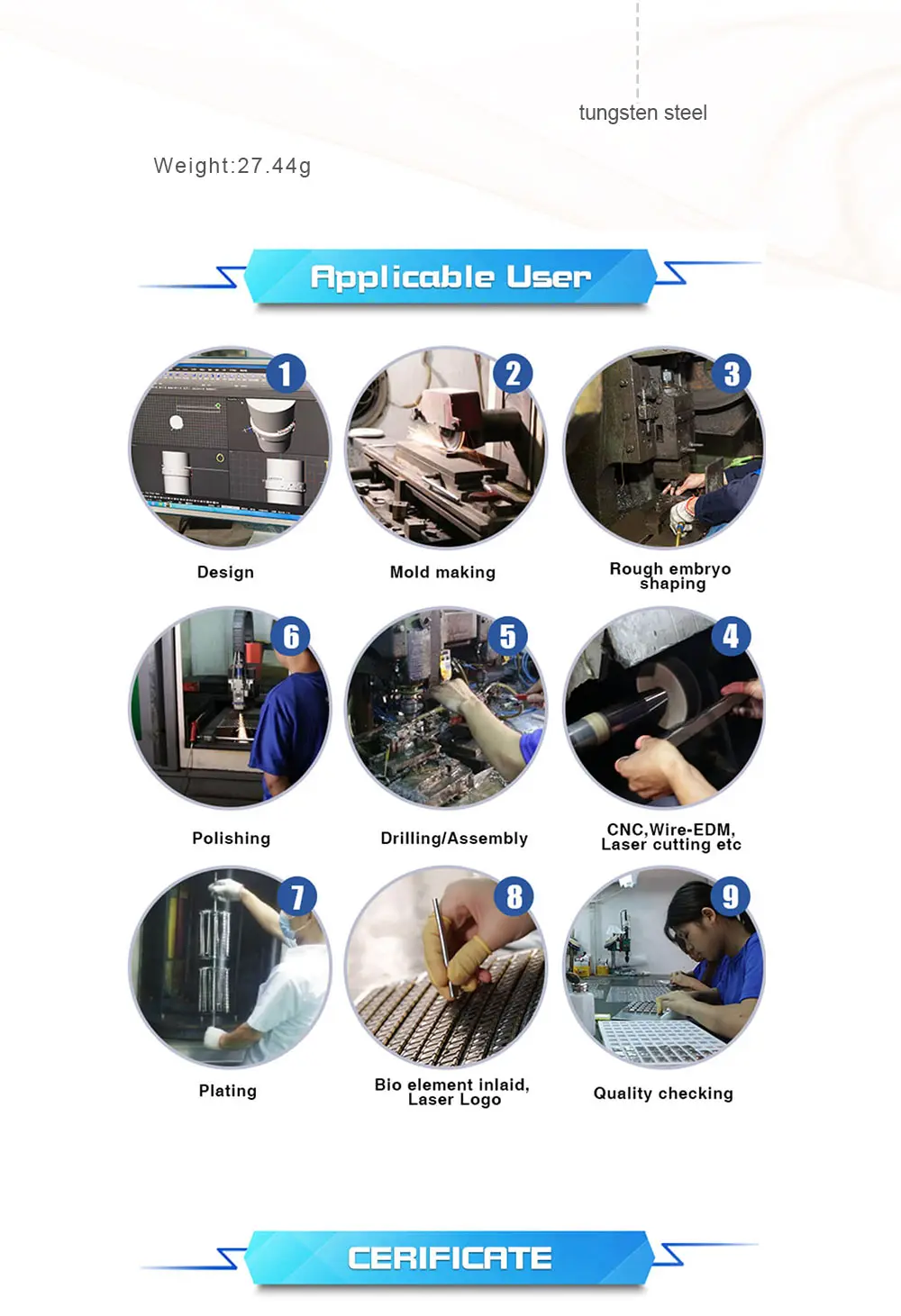 tungsten steel

Weight:27.44g

Applicable User

1
Design

2
Mold making

3
Rough embryo shaping

6
Polishing

5
Drilling/Assembly

4
CNC,Wire-EDM, Laser cutting etc

7
Plating

8
Bio element inlaid, Laser Logo

9
Quality checking

CERIFICATE