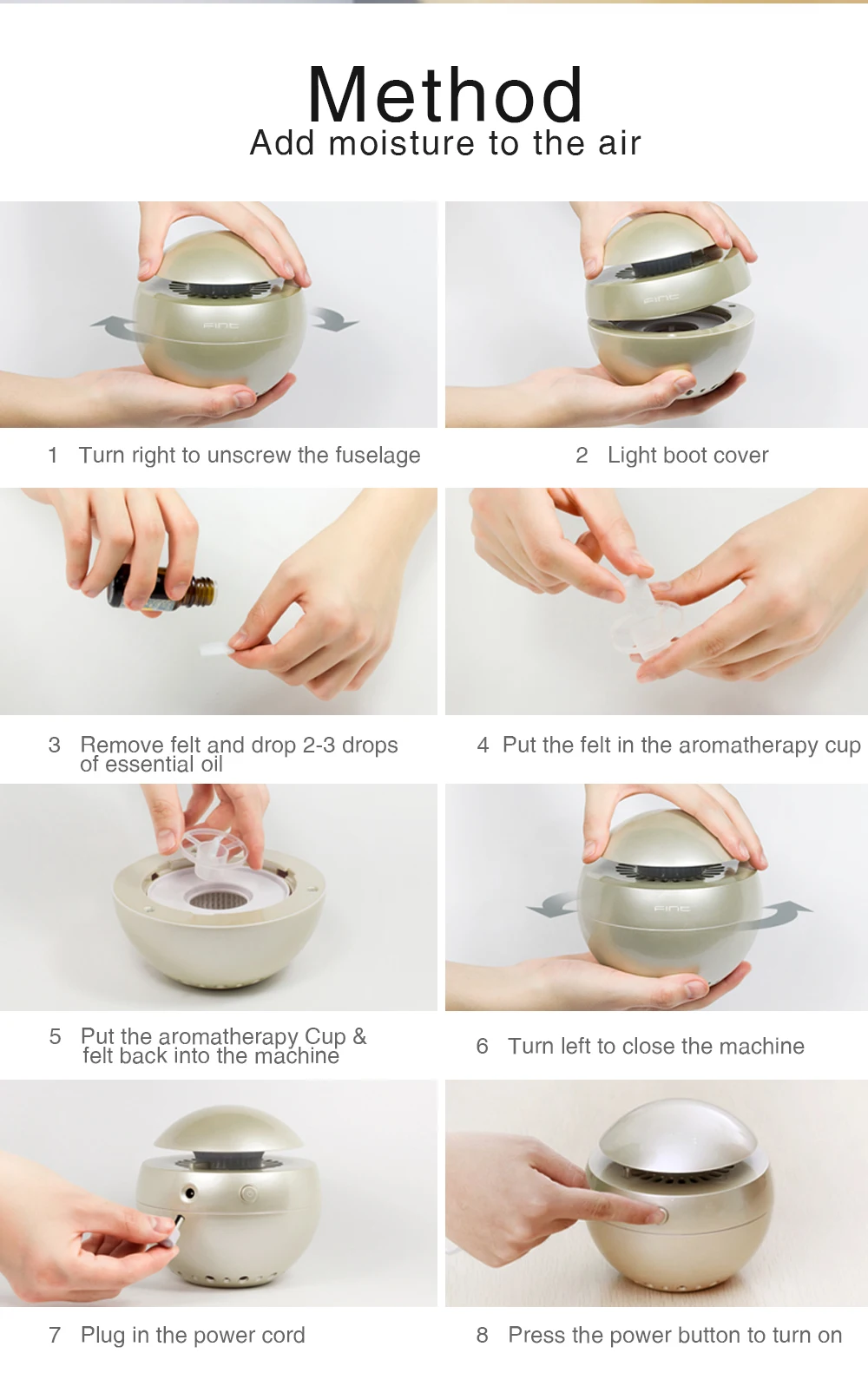 Method
Add moisture to the air

1 Turn right to unscrew the fuselage

2 Light boot cover

3 Remove felt and drop 2-3 drops of essential oil

4 Put the felt in the aromatherapy cup

5 Put the aromatherapy Cup & felt back into the machine

6 Turn left to close the machine

7 Plug in the power cord

8 Press the power button to turn on