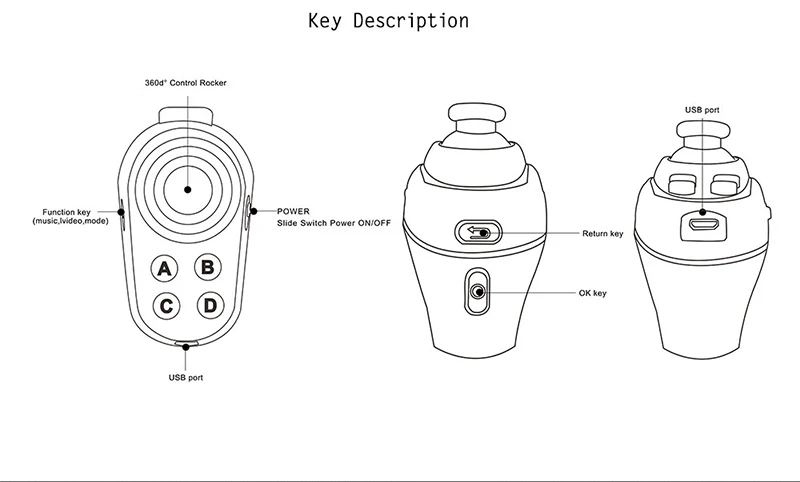 Key Description

360d° Control Rocker

Function key
(music,lvideo,mode)

POWER
Slide Switch Power ON/OFF

A B
C D

USB port

Return key

OK key

USB port