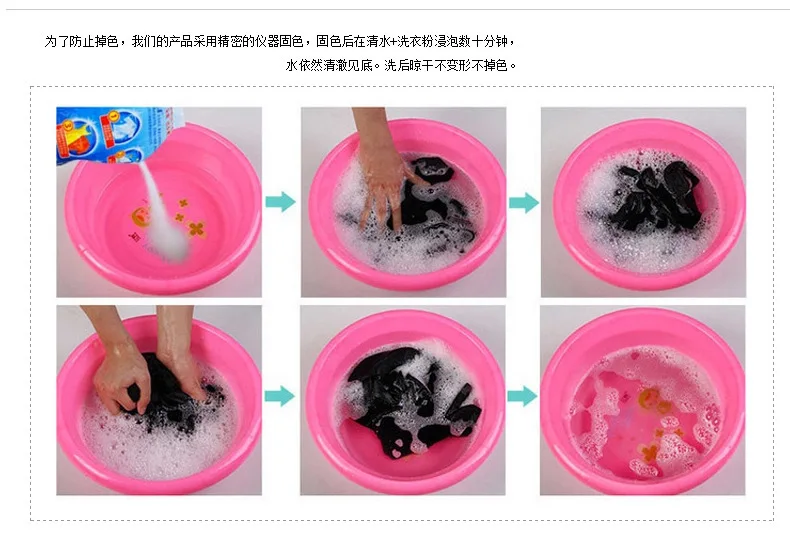 为了防止掉色，我们的产品采用精密的仪器固色，固色后在清水+洗衣粉浸泡数十分钟，

水依然清澈见底。洗后晾干不变形不掉色。