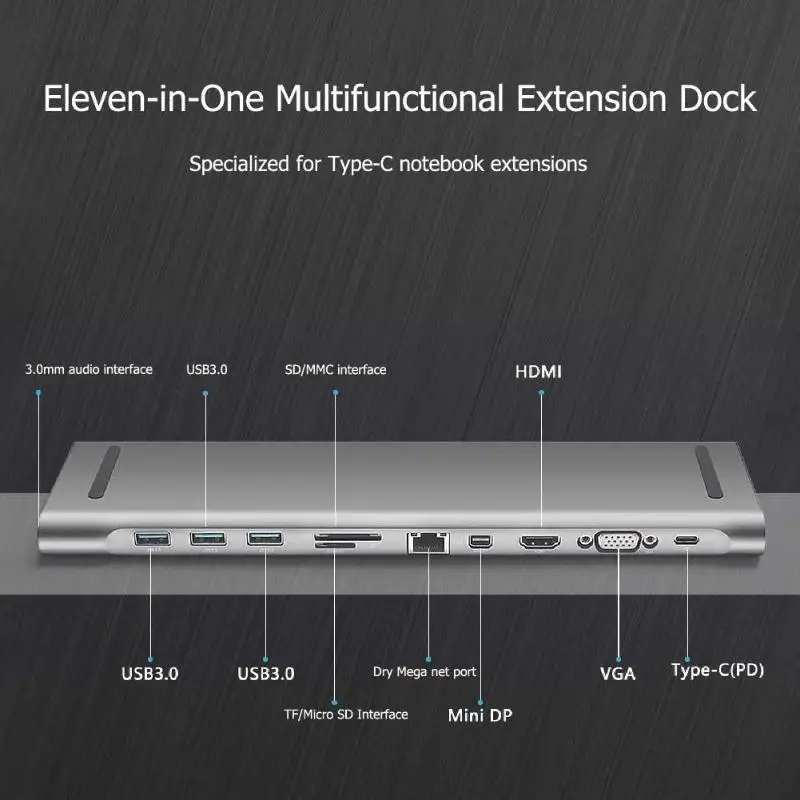 Eleven-in-One Multifunctional Extension Dock

Specialized for Type-C notebook extensions

3.0mm audio interface

USB3.0

SD/MMC interface

HDMI

USB3.0

USB3.0

Dry Mega net port

VGA

Type-C(PD)

TF/Micro SD Interface

Mini DP