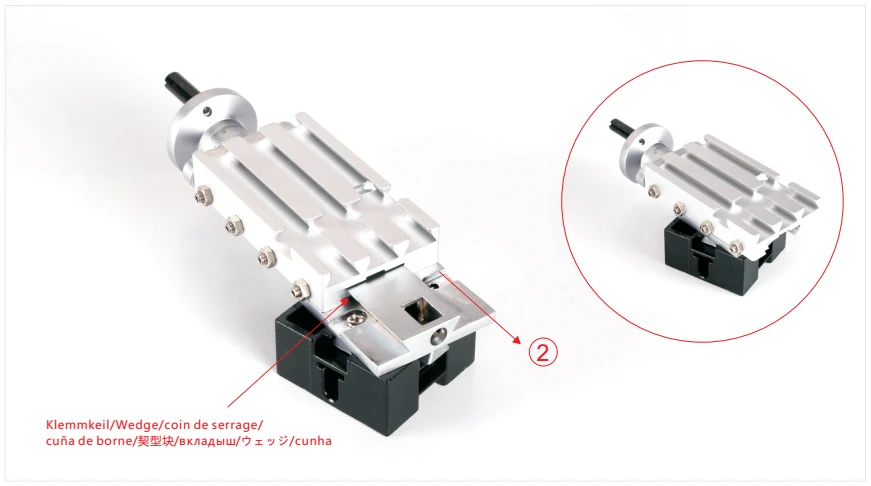 ②

Klemmkeil/Wedge/coin de serrage/
cuña de borne/契型块/вкладыш/ウェッジ/cunha