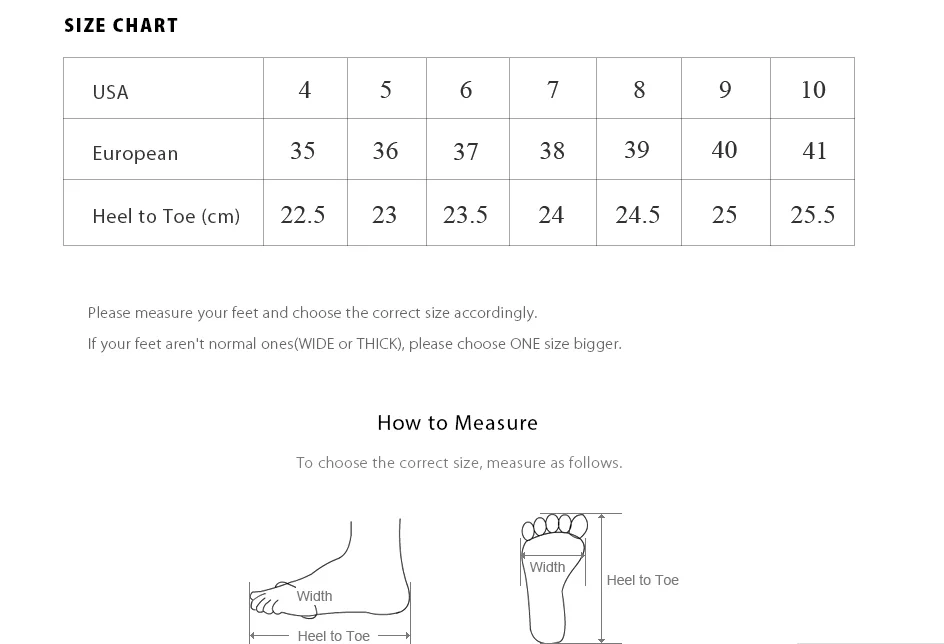 SIZE CHART

| USA | 4 | 5 | 6 | 7 | 8 | 9 | 10 |
|---|---|---|---|---|---|---|---|
| European | 35 | 36 | 37 | 38 | 39 | 40 | 41 |
| Heel to Toe (cm) | 22.5 | 23 | 23.5 | 24 | 24.5 | 25 | 25.5 |

Please measure your feet and choose the correct size accordingly.

If your feet aren't normal ones(WIDE or THICK), please choose ONE size bigger.

How to Measure

To choose the correct size, measure as follows.

Width

Heel to Toe

Width

Heel to Toe