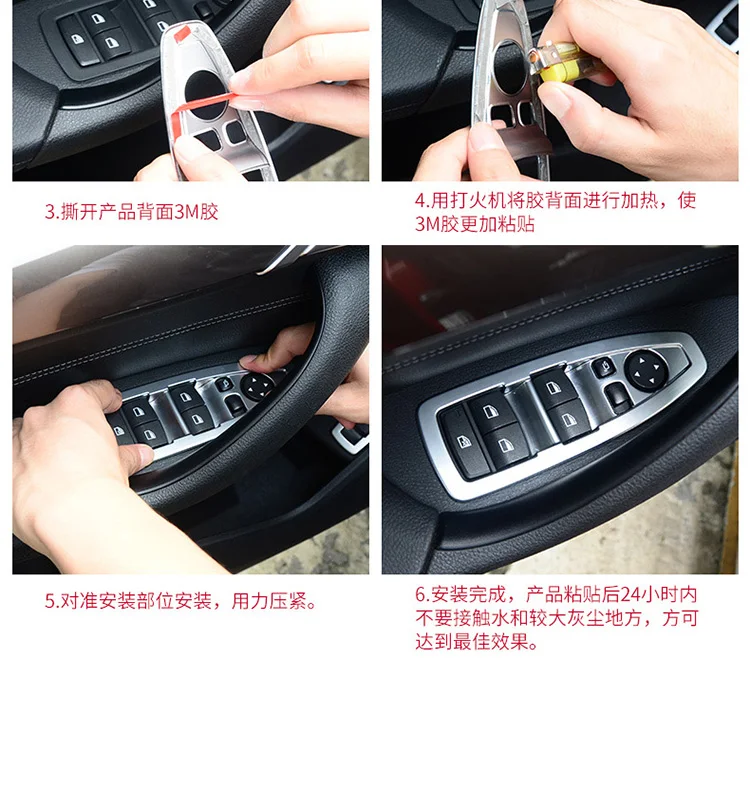 3.撕开产品背面3M胶

4.用打火机将胶背面进行加热，使3M胶更加粘贴

5.对准安装部位安装，用力压紧。

6.安装完成，产品粘贴后24小时内不要接触水和较大灰尘地方，方可达到最佳效果。