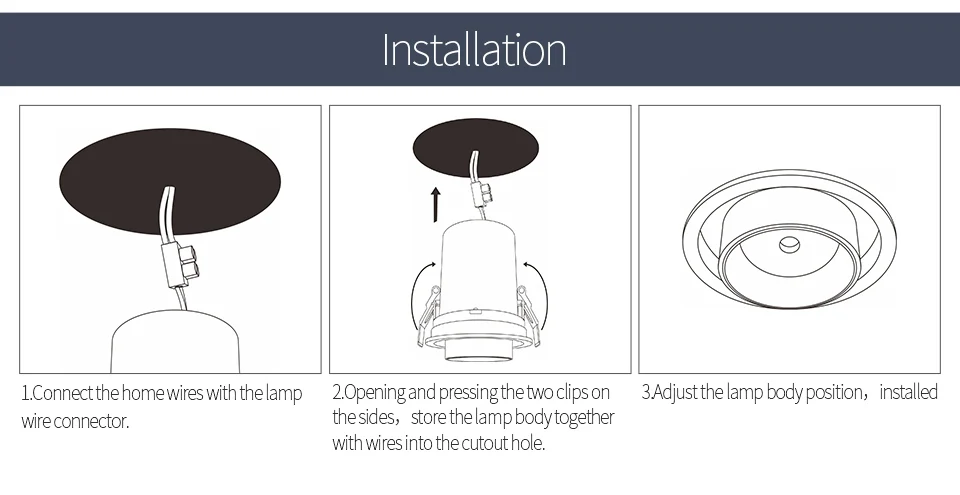 Installation

1.Connect the home wires with the lamp wire connector.

2.Opening and pressing the two clips on the sides，store the lamp body together with wires into the cutout hole.

3.Adjust the lamp body position，installed