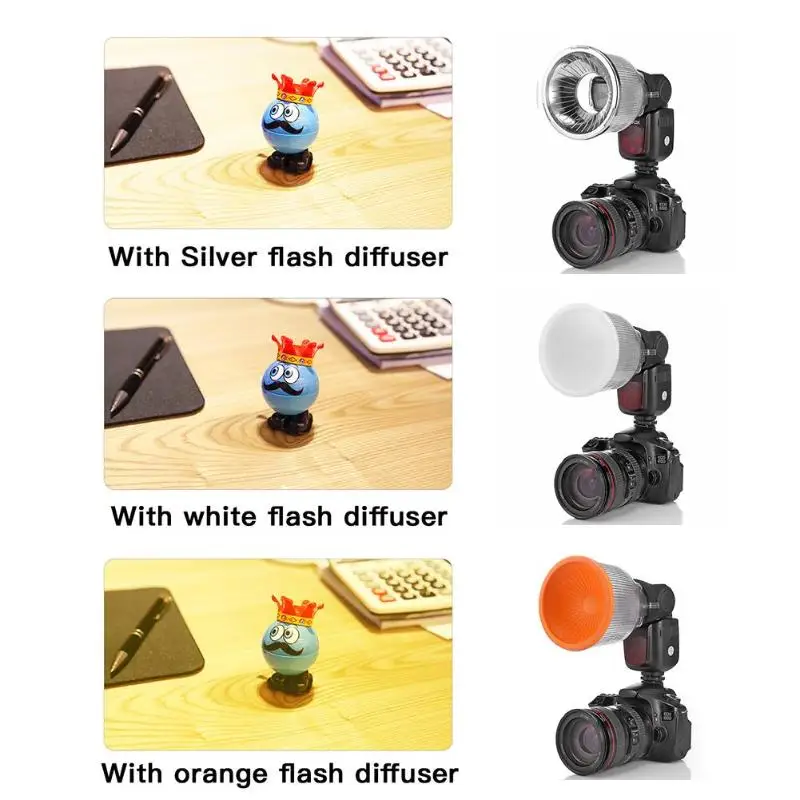 With Silver flash diffuser

With white flash diffuser

With orange flash diffuser