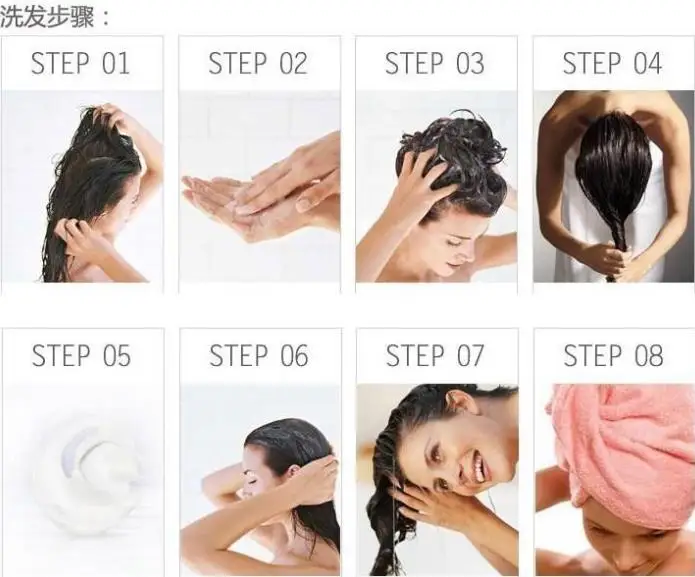 洗发步骤：

STEP 01

STEP 02

STEP 03

STEP 04

STEP 05

STEP 06

STEP 07

STEP 08